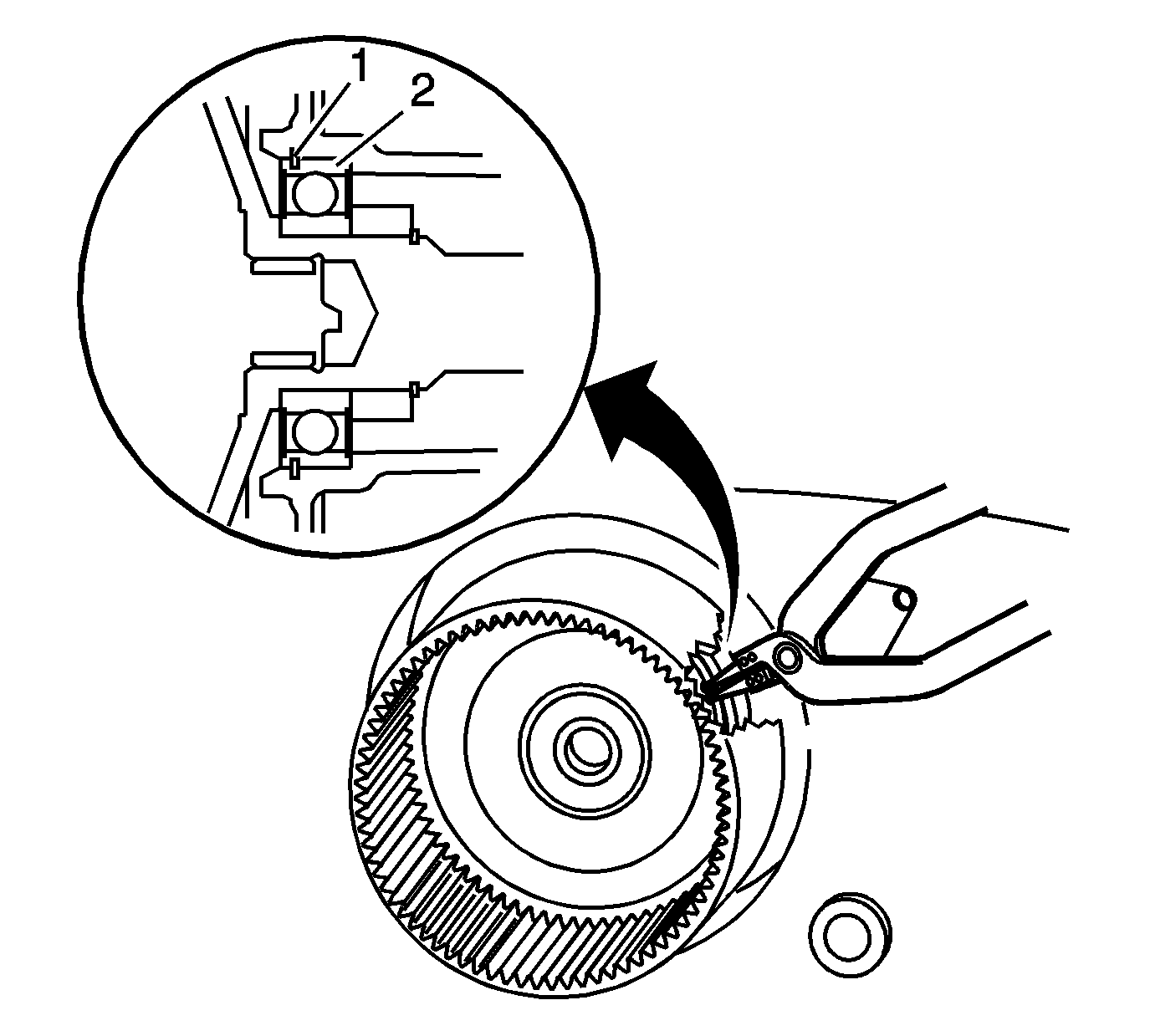 1
2