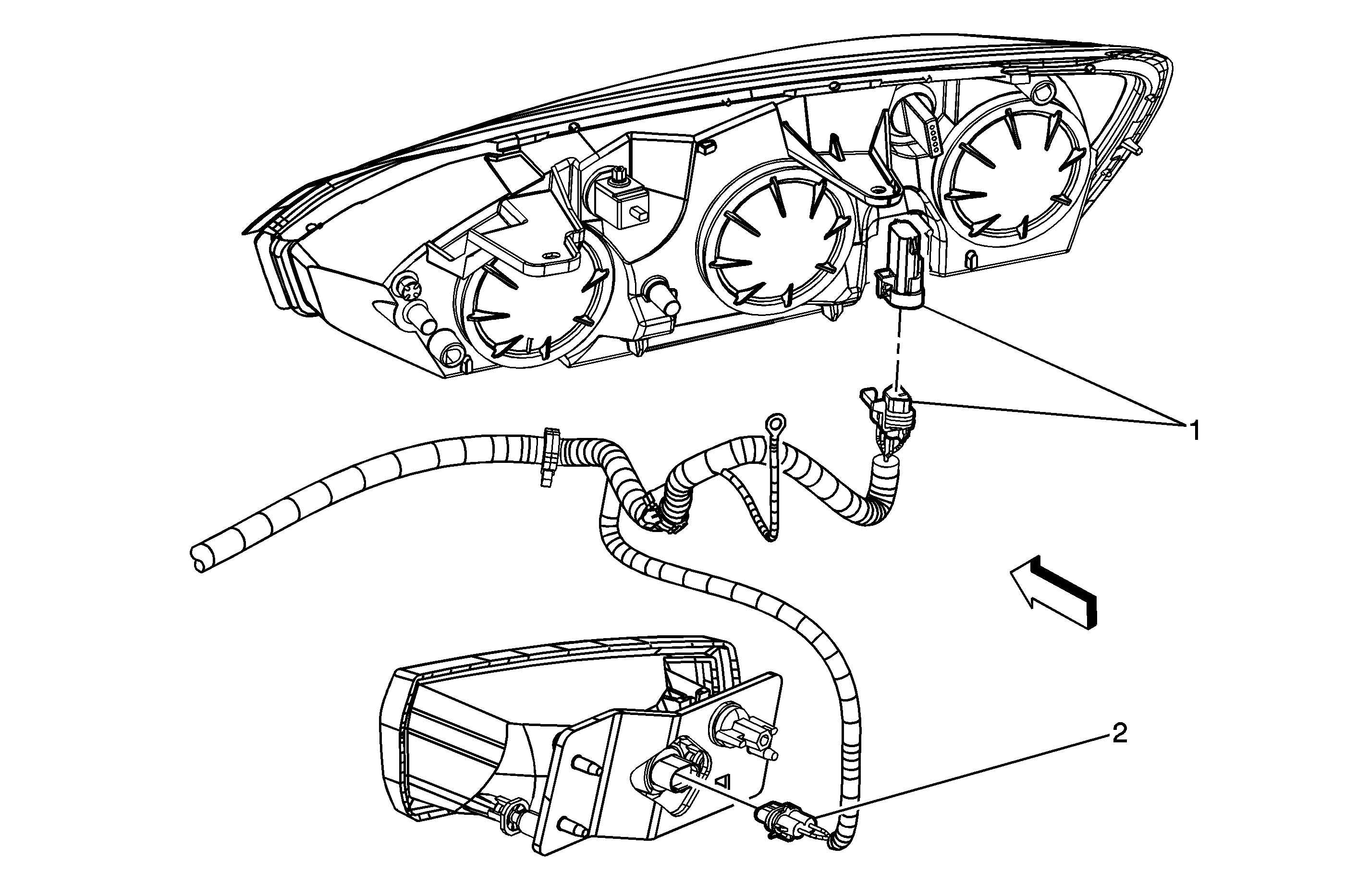 1

2