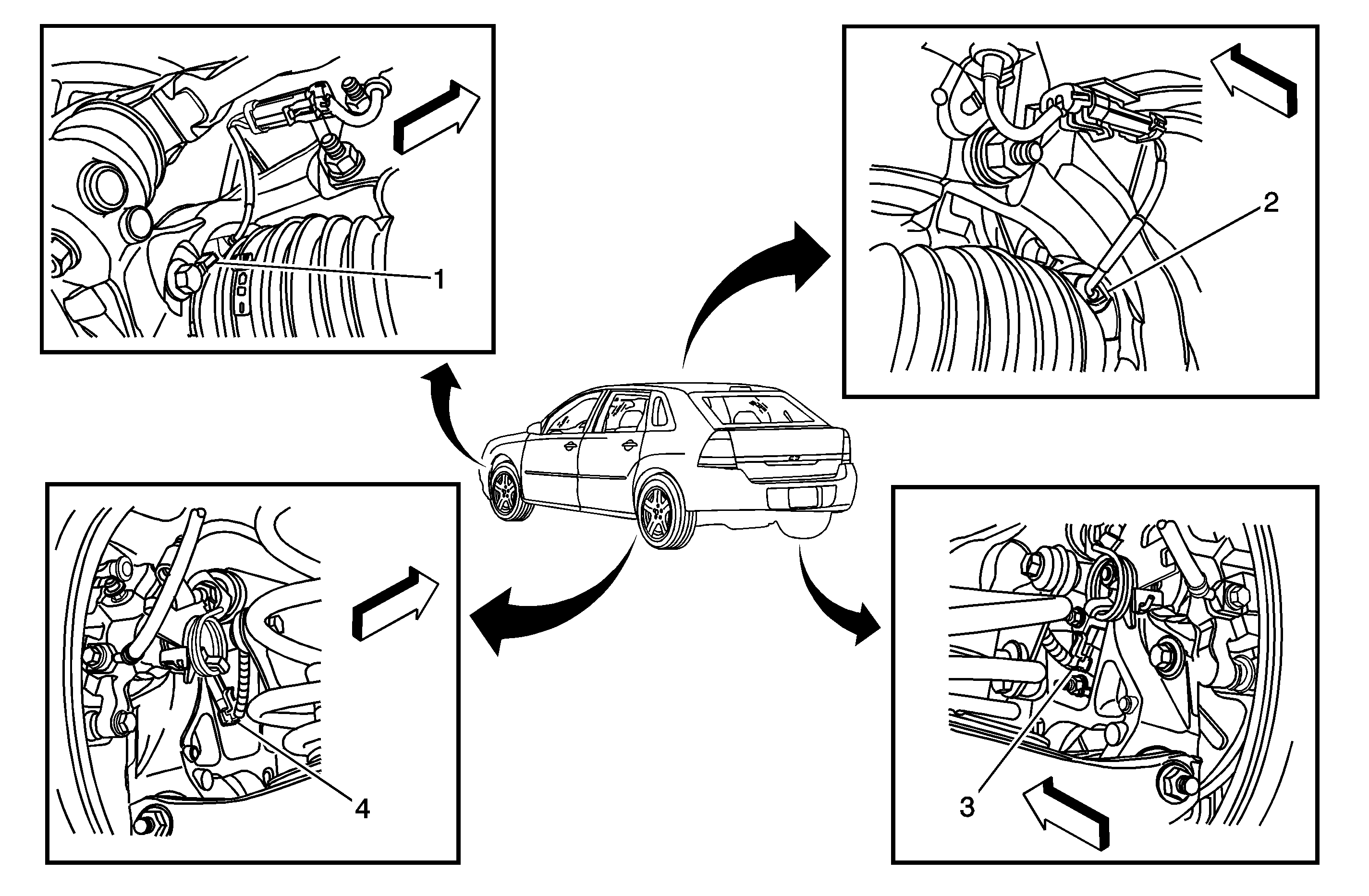 1

2

4

3