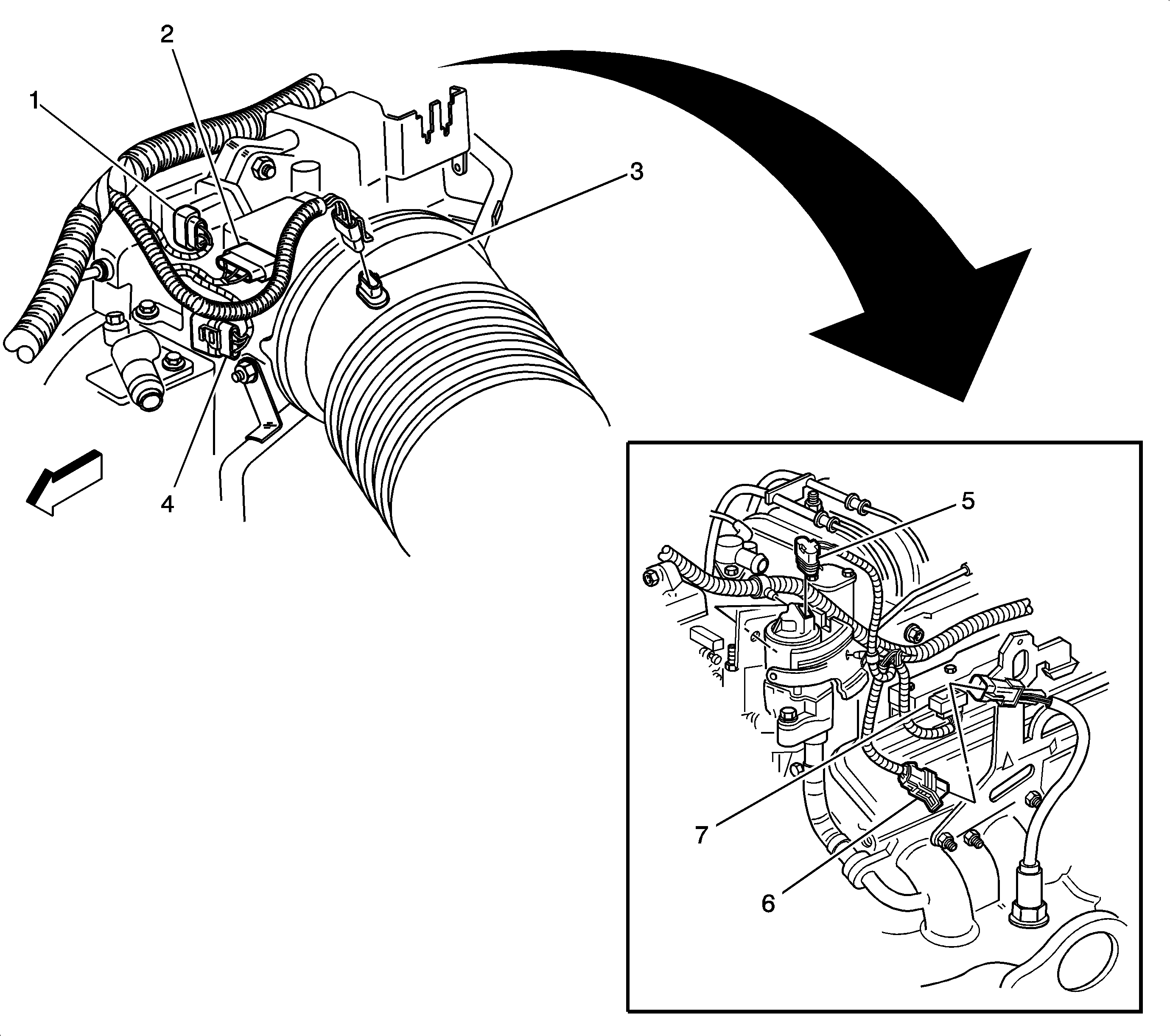 2
1
3
4
5
7
6