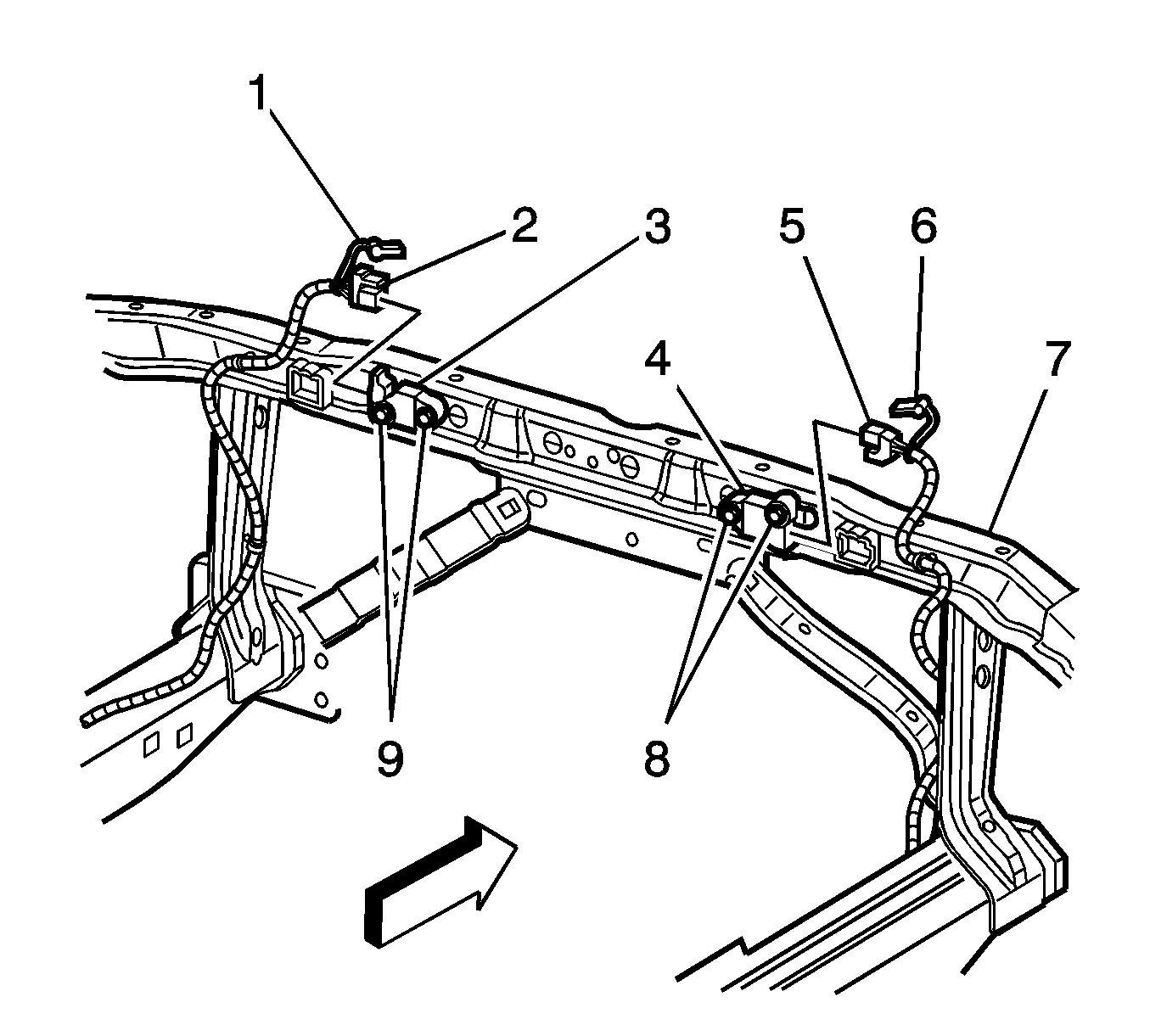 1
2
3
5
6
4
7
9
8