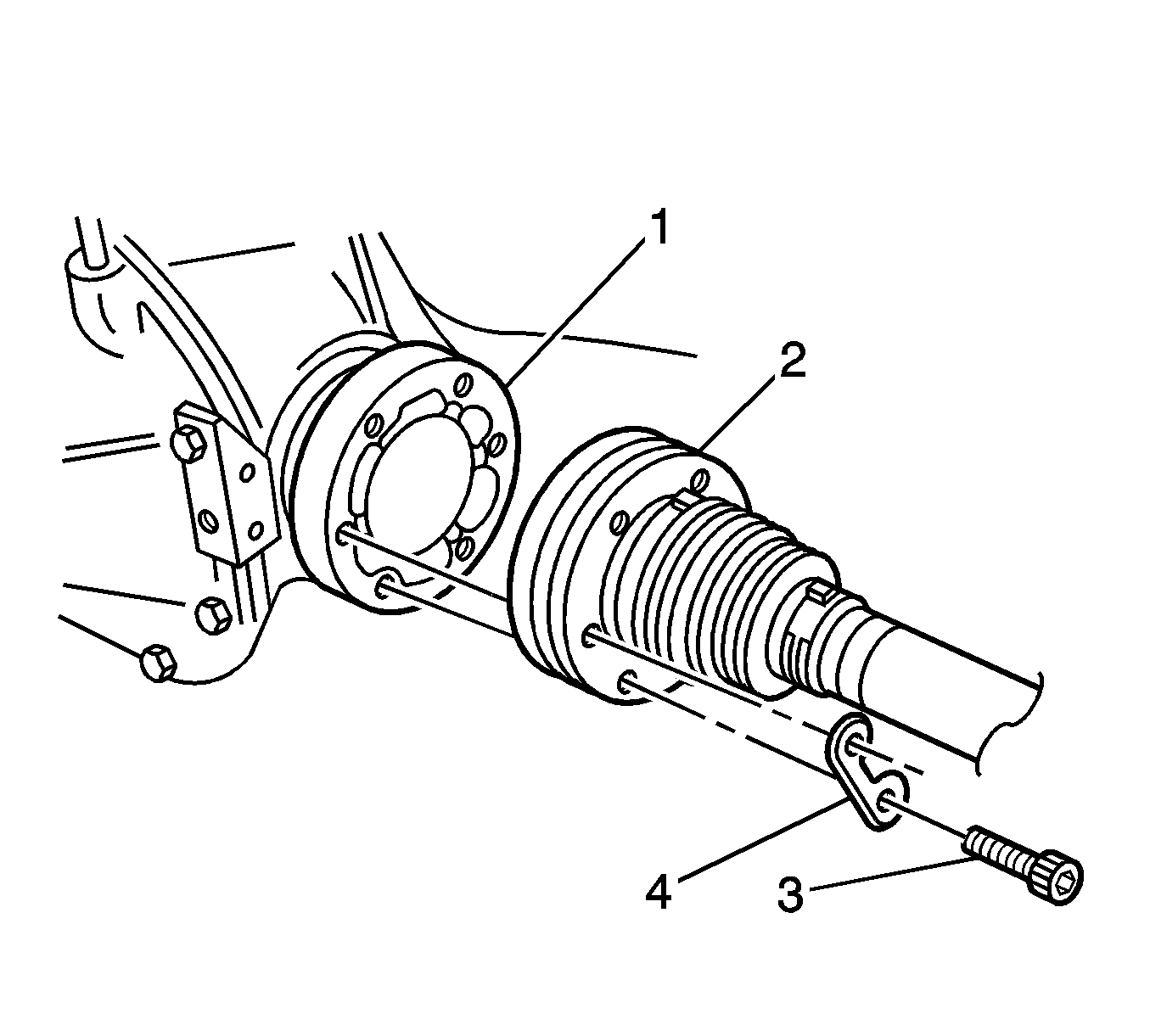 1
2
4
3