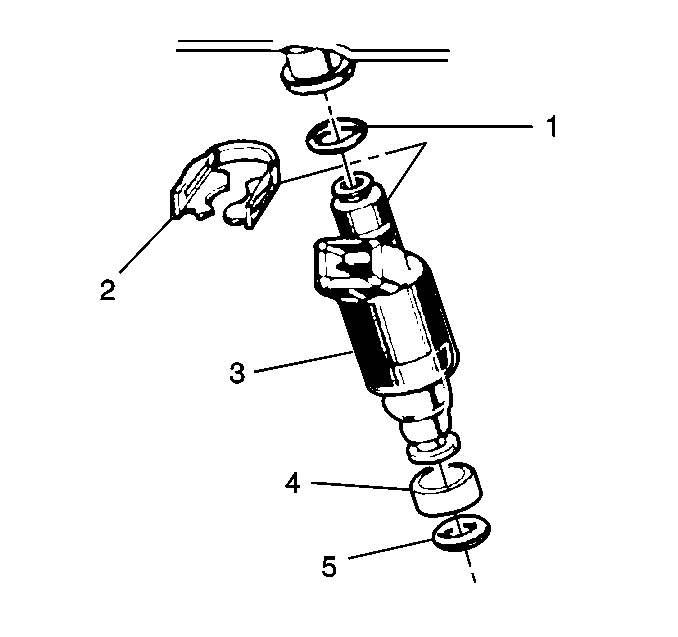 1
2
3
4
5