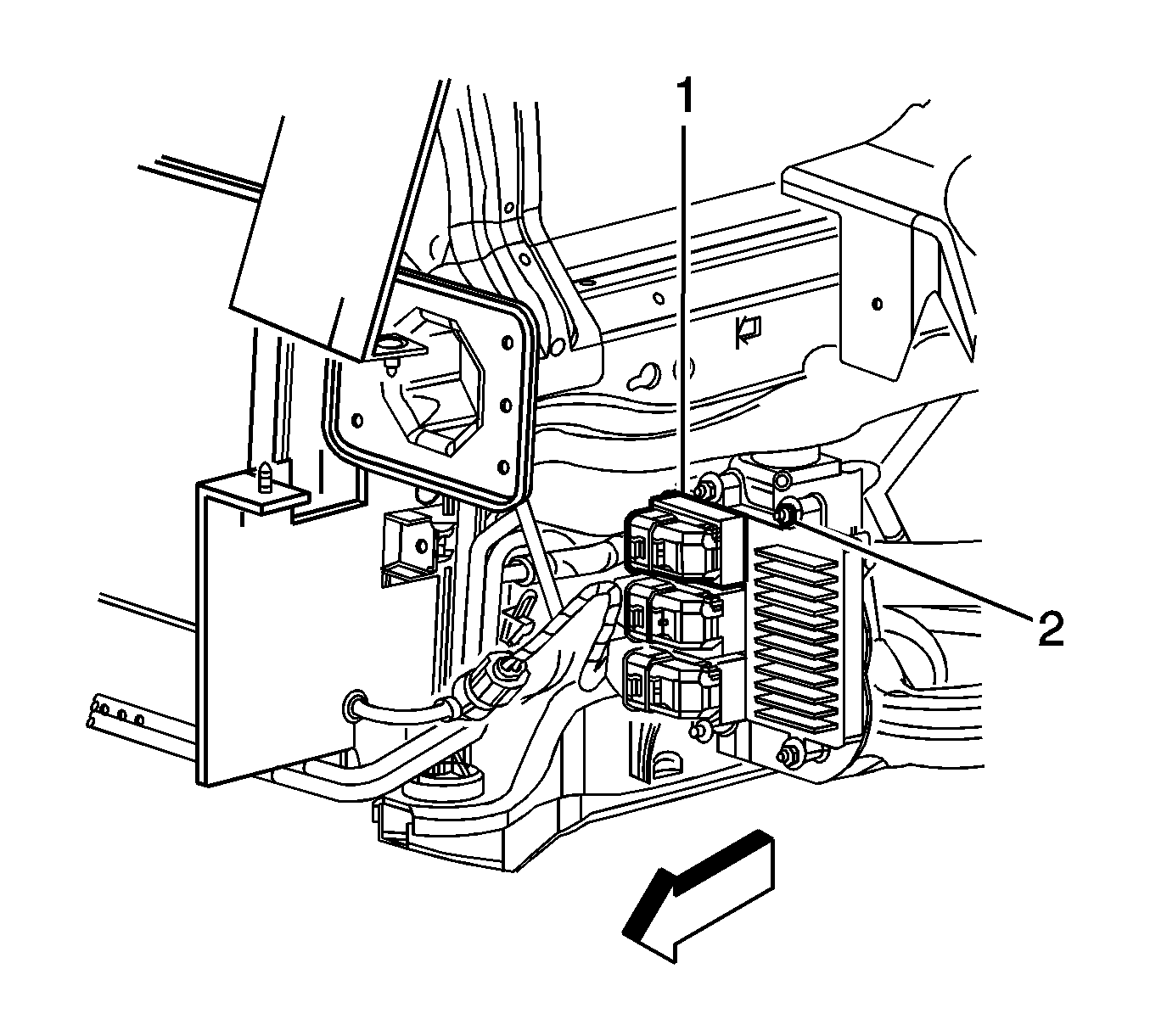 1

2