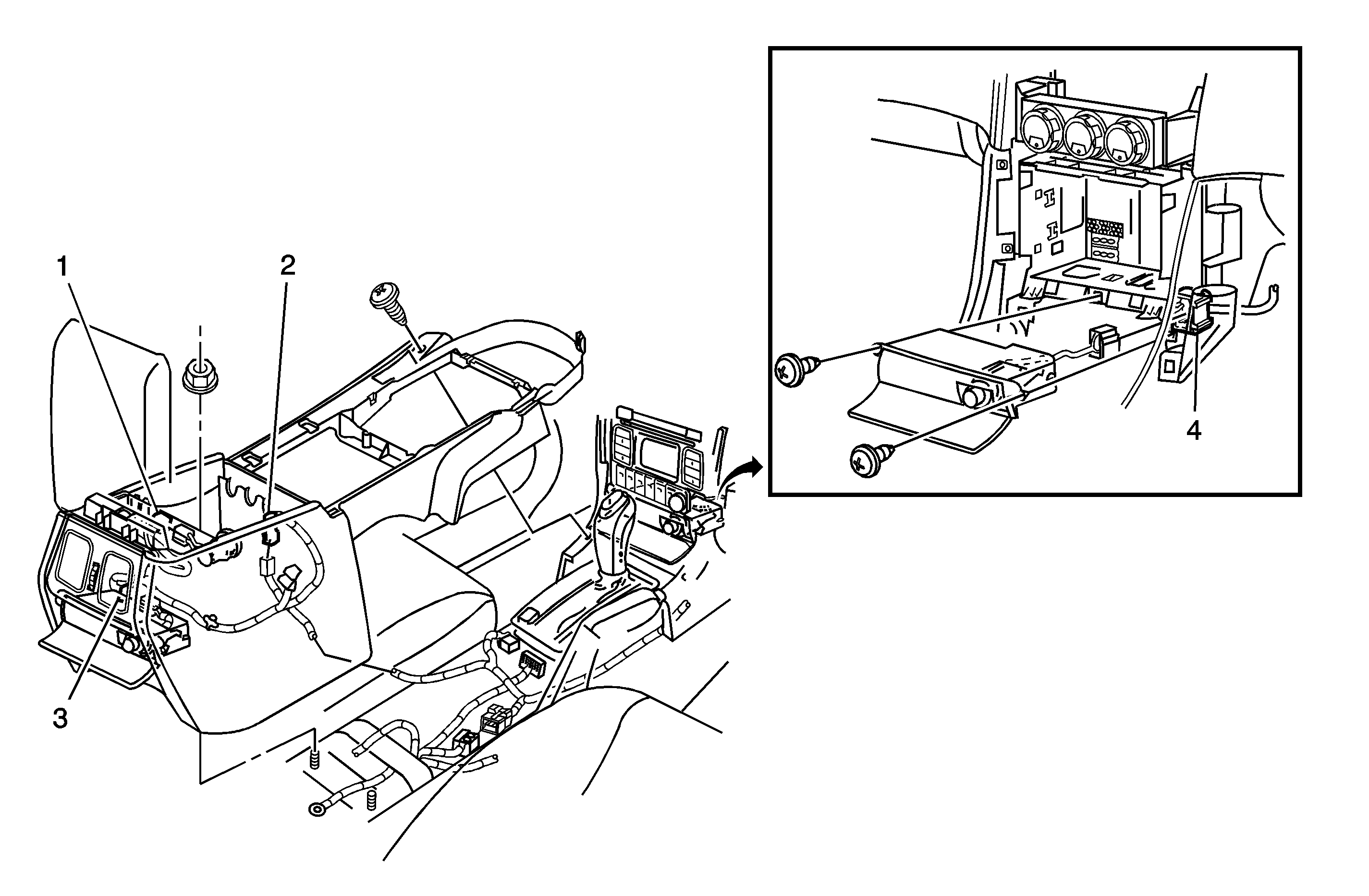 1
2
3
4