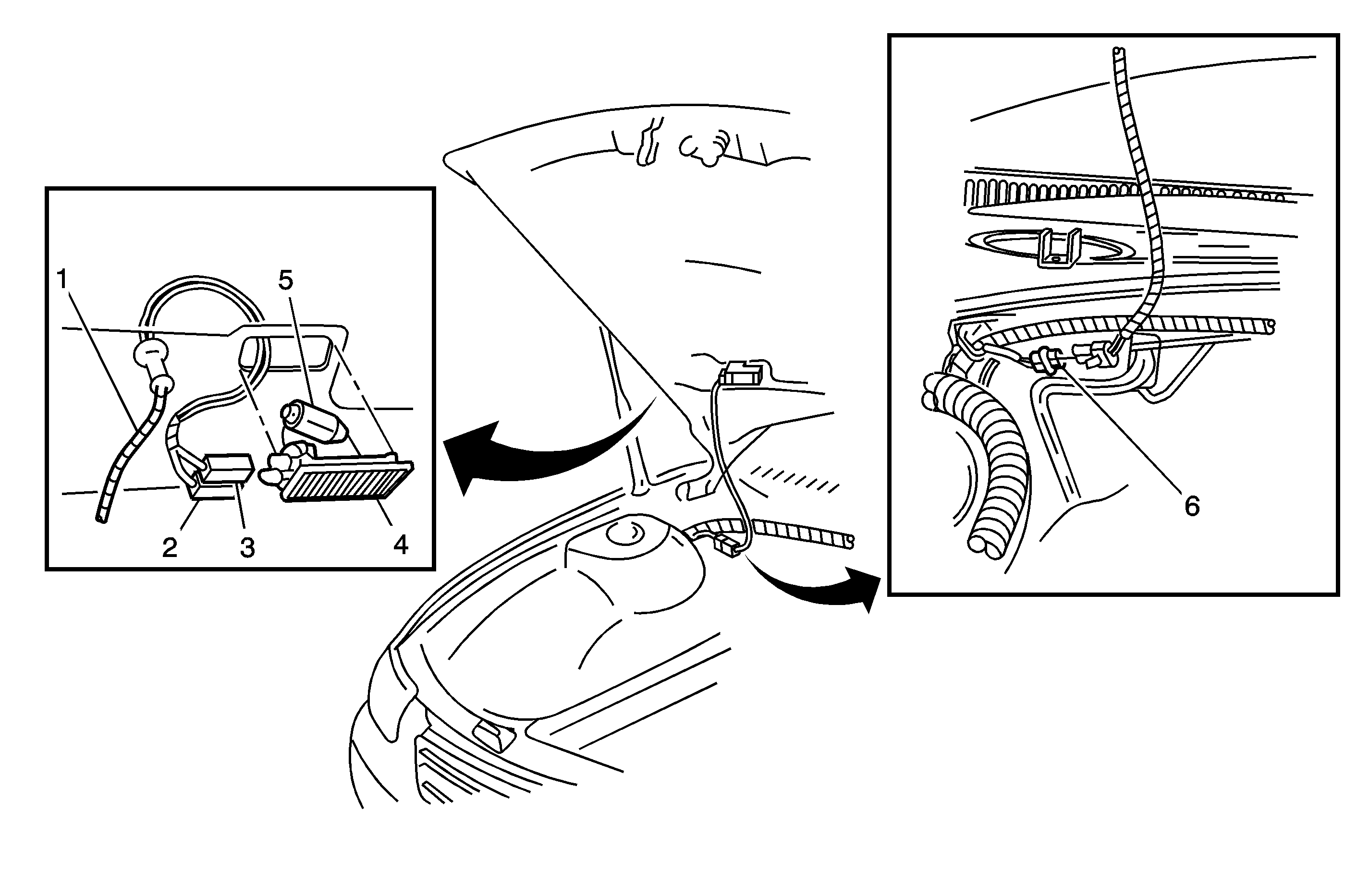 1
5
2
3
4
6