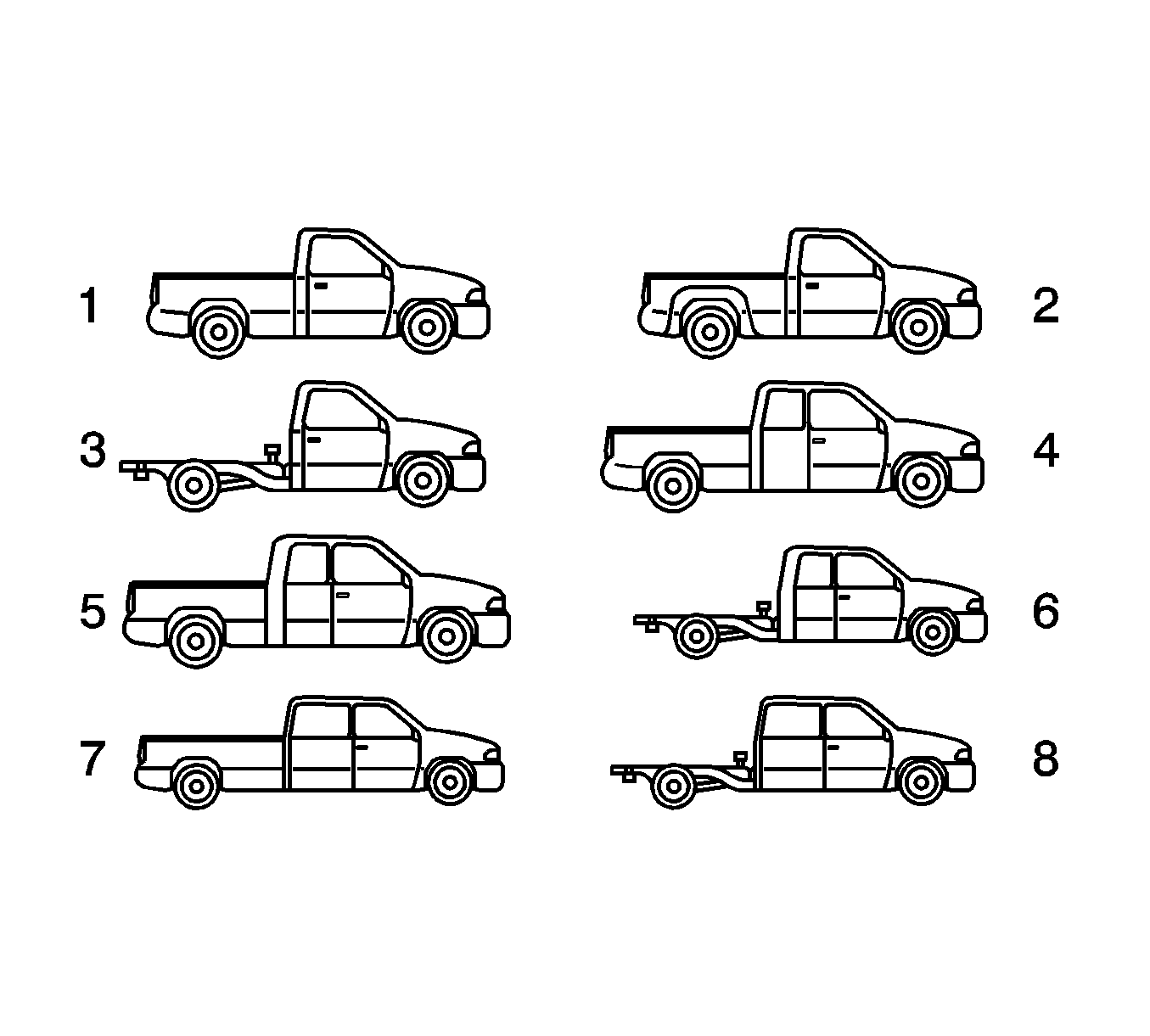 1 2
3 4
5 6
7 8