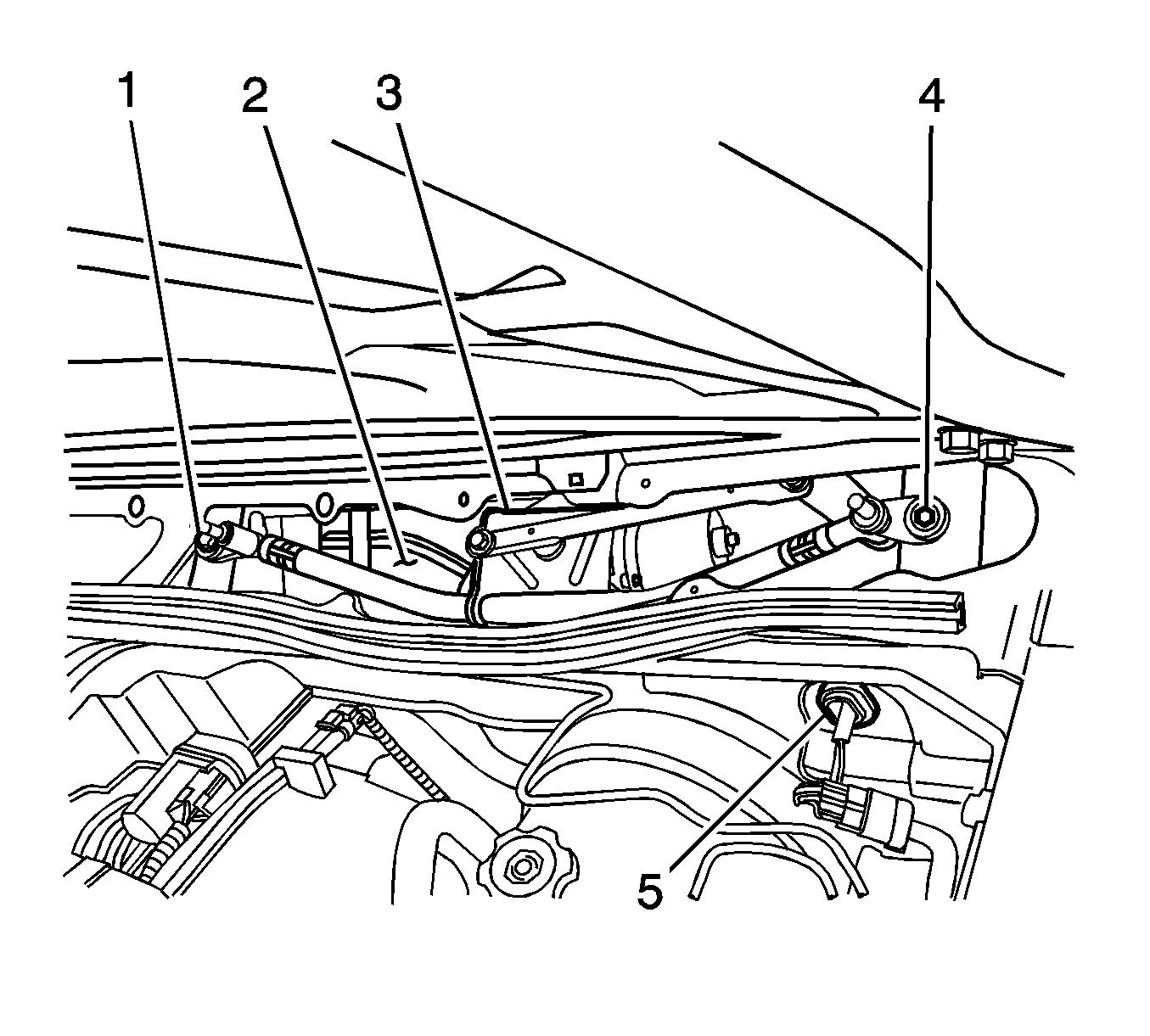 1
2
3
4
5