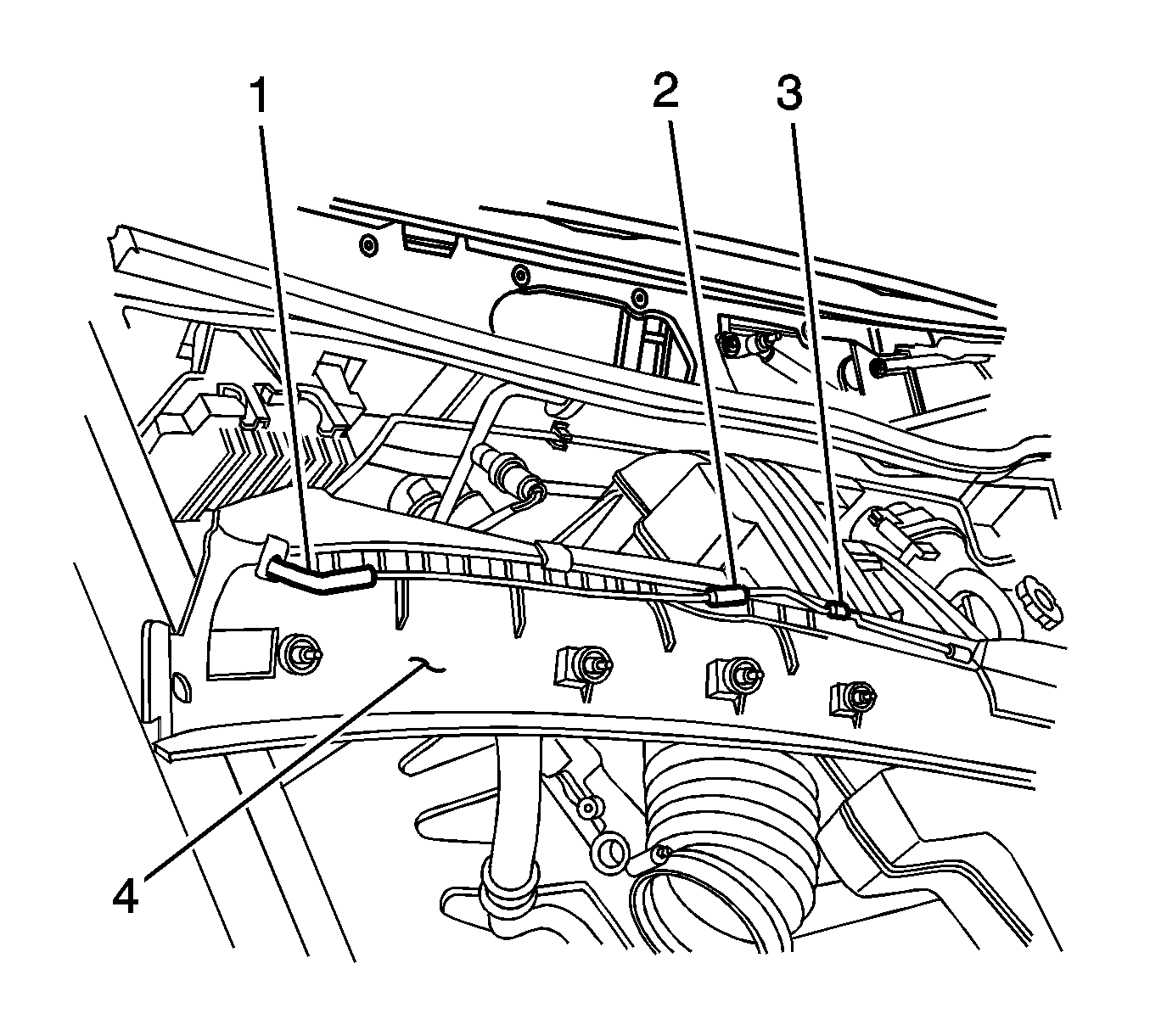 1
2
3
4