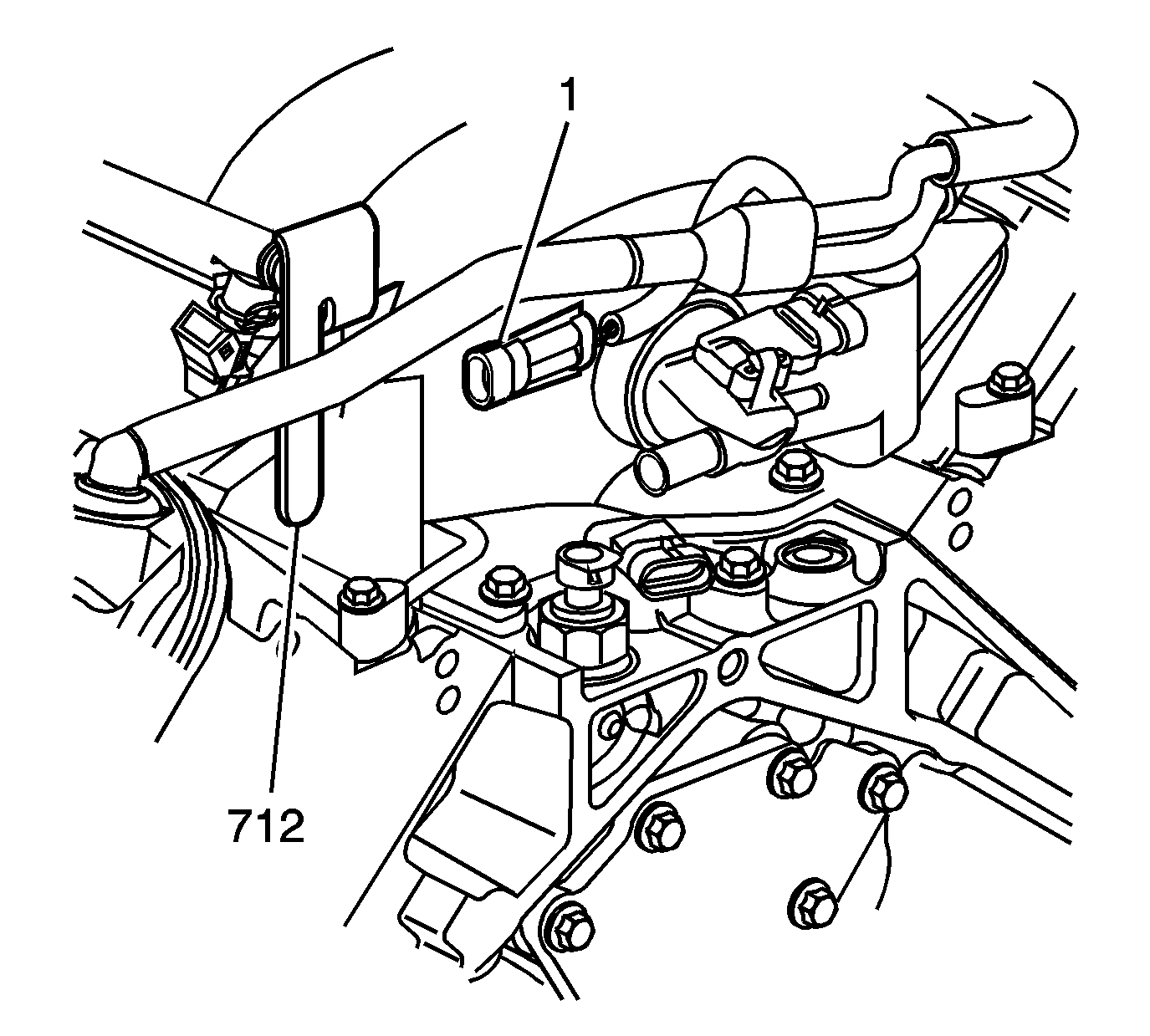 1

712