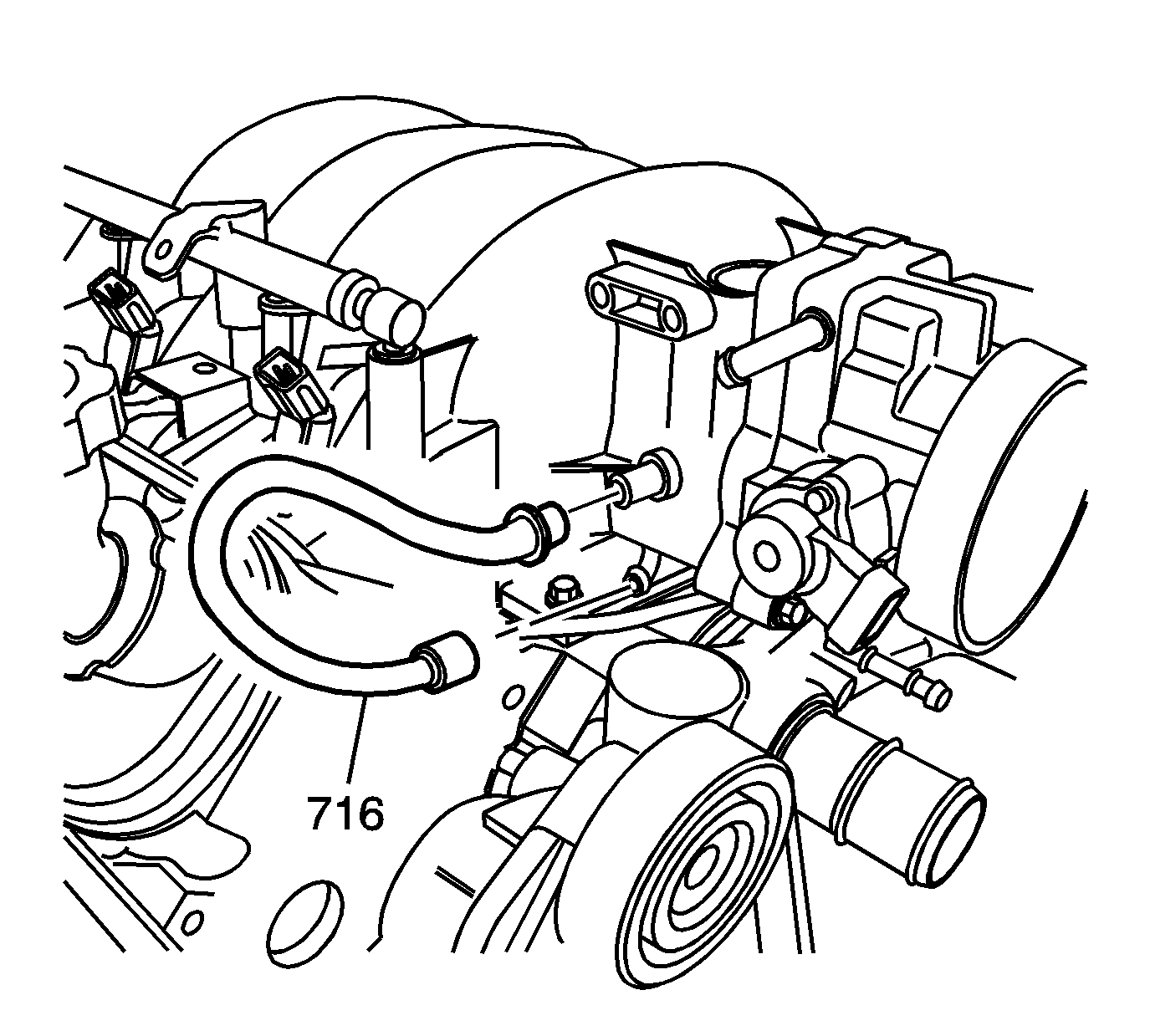 716