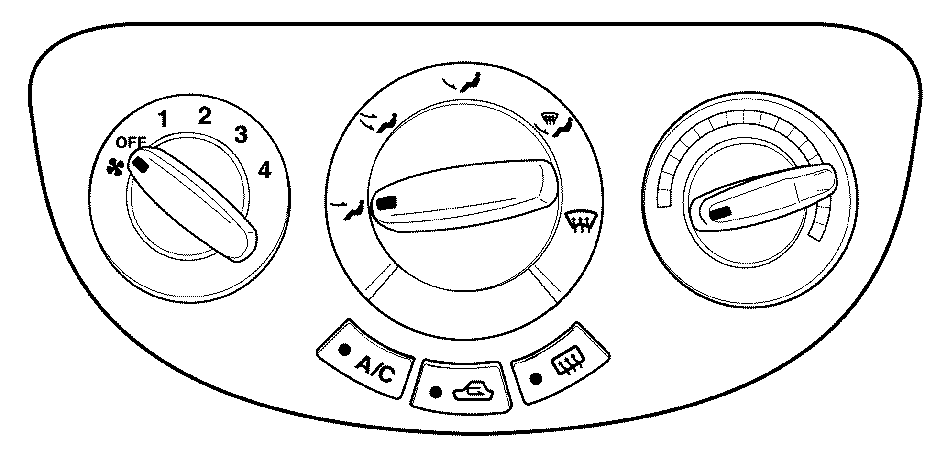 OFF
1
2
3
4
A/C