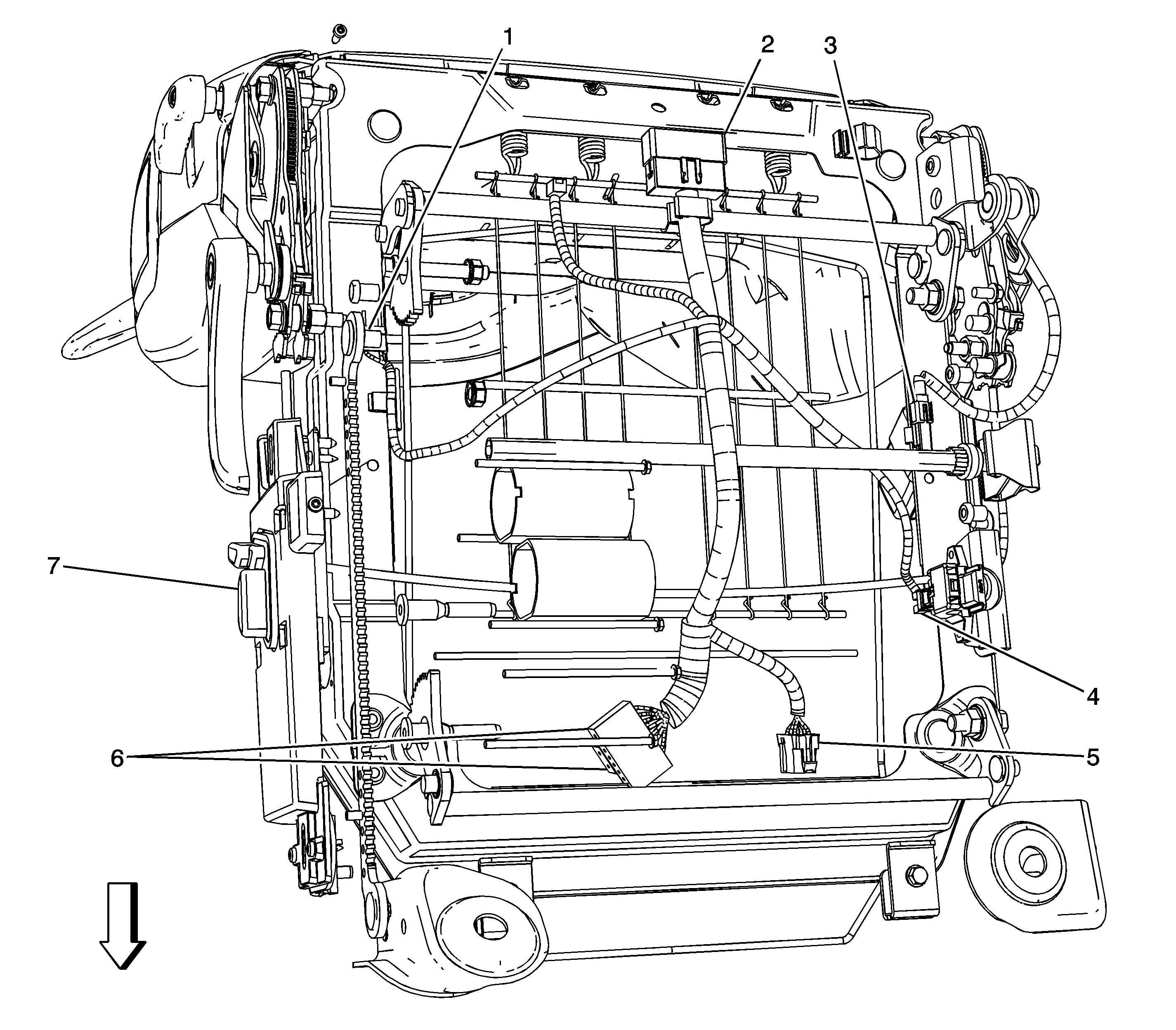 1
2
3
7
4
6
5