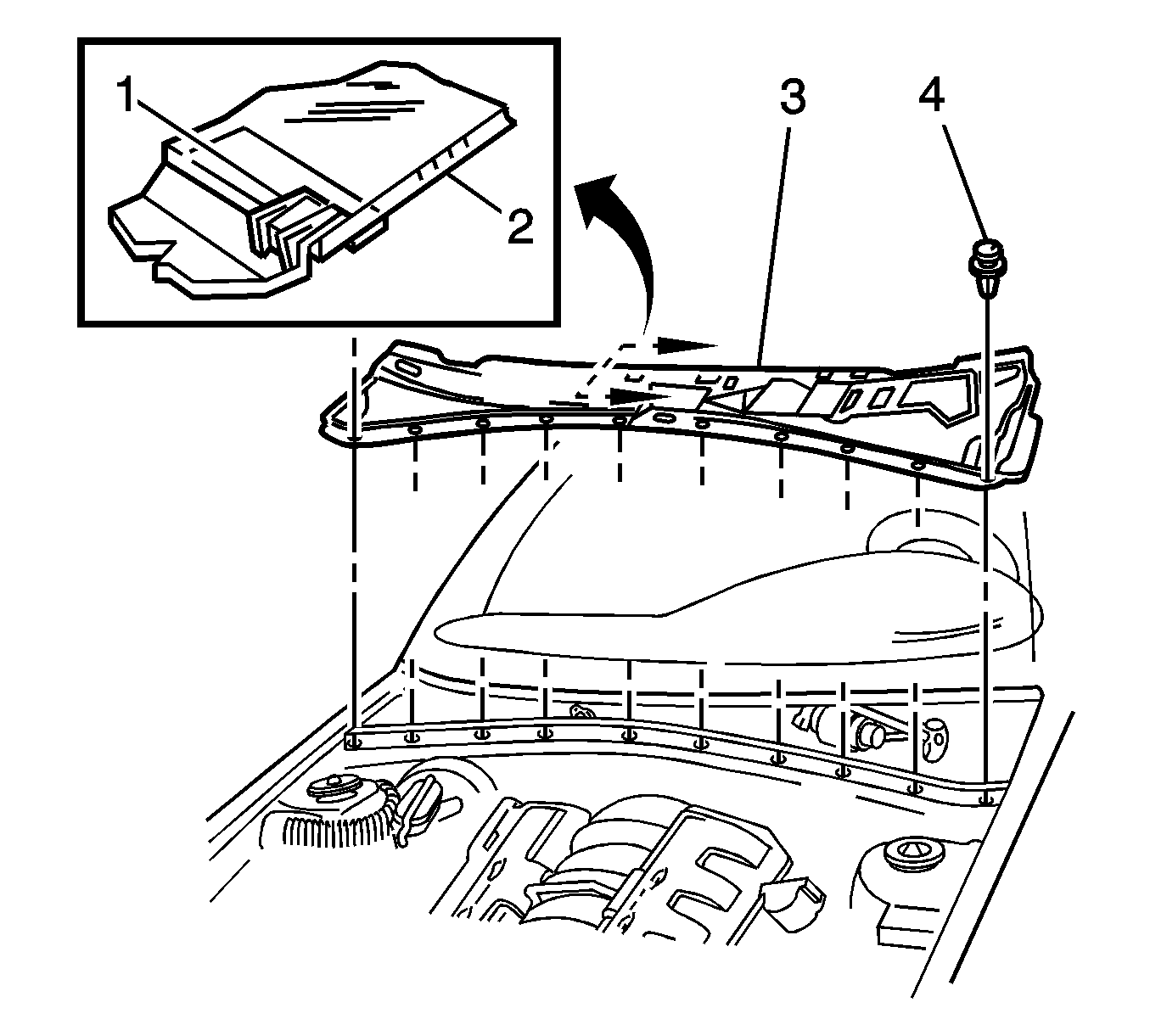 1
2
3
4