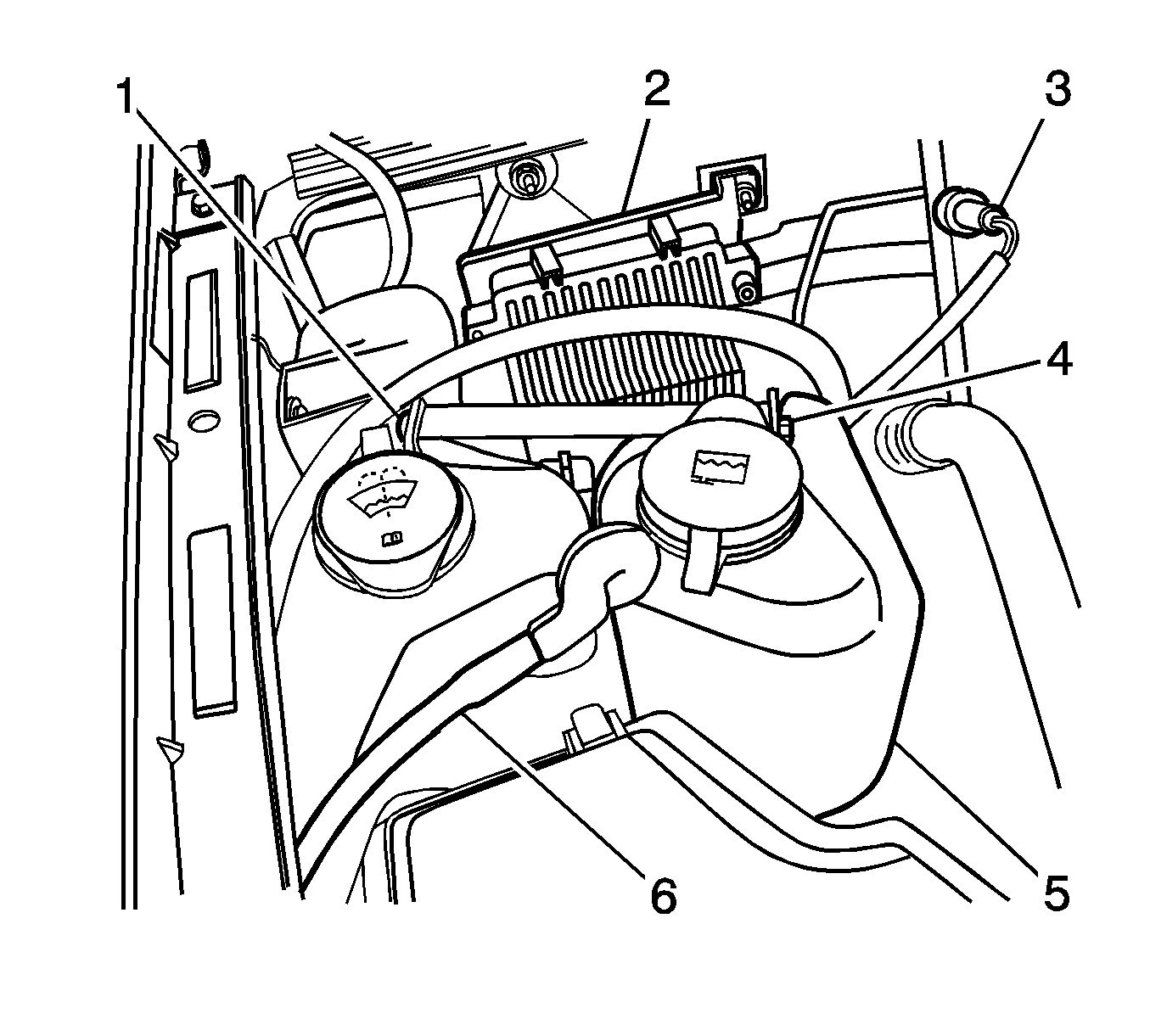 1
2
3
4
6
5