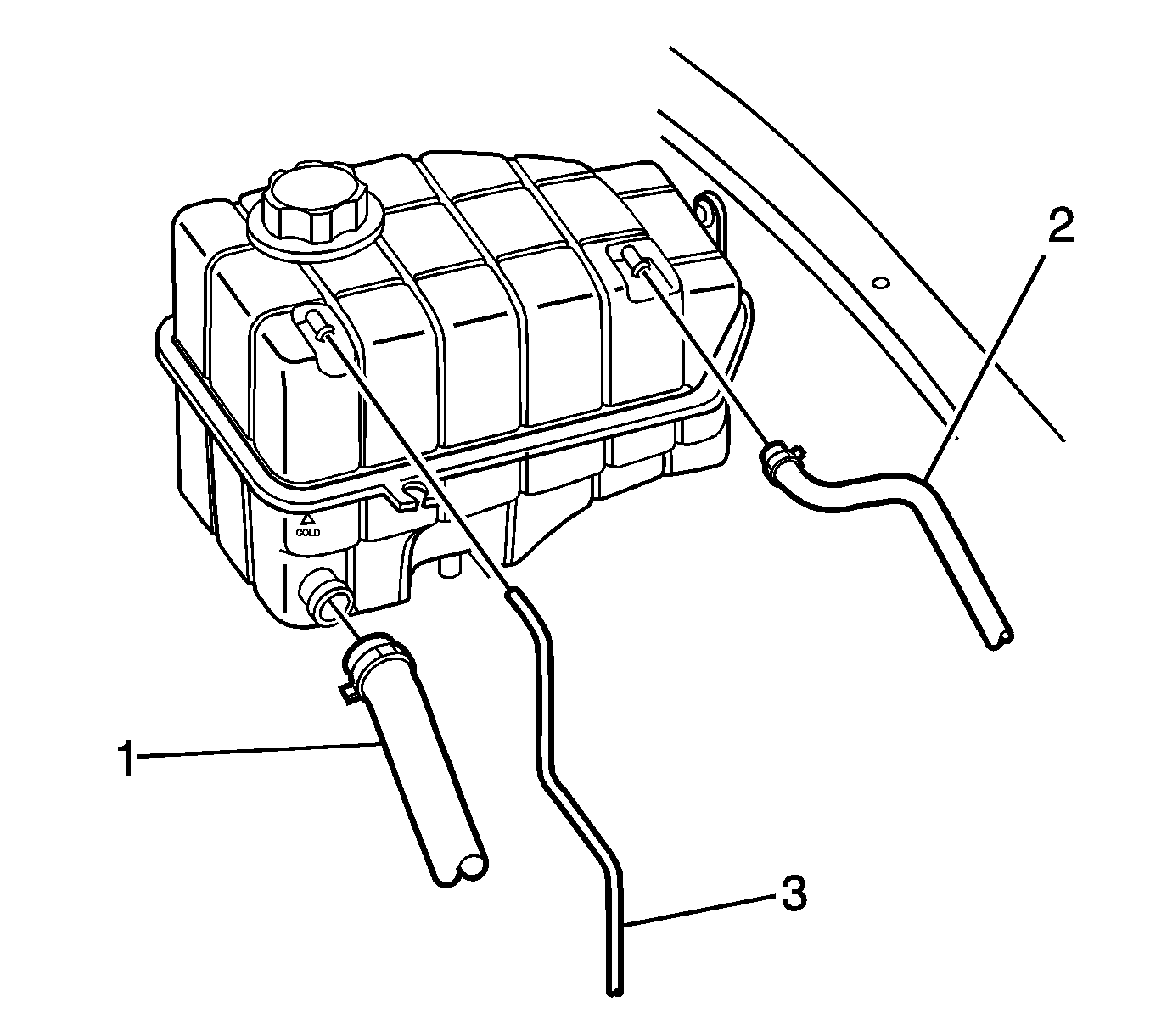 2
COLD
1
3