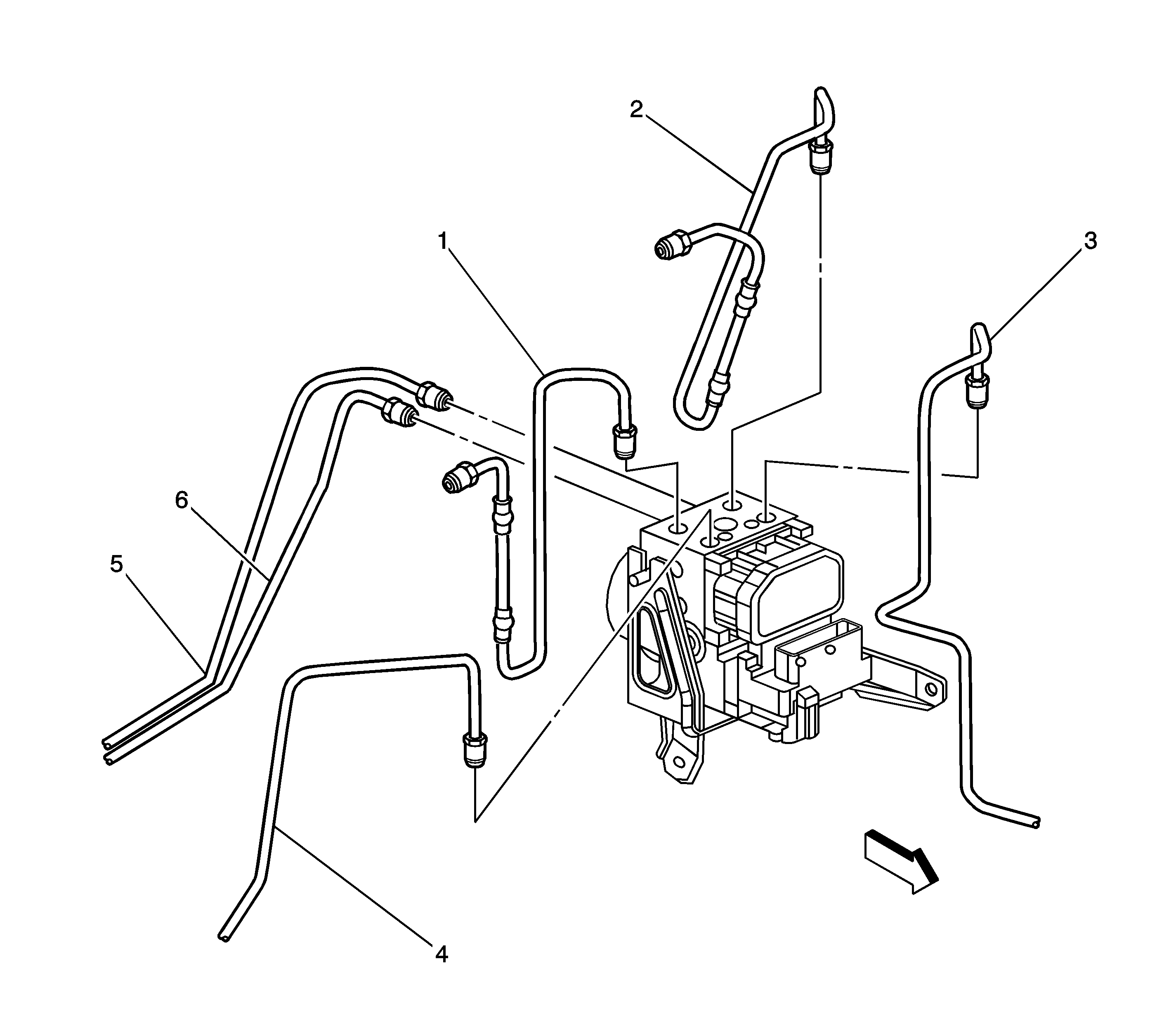 2
1
3
6
5
4