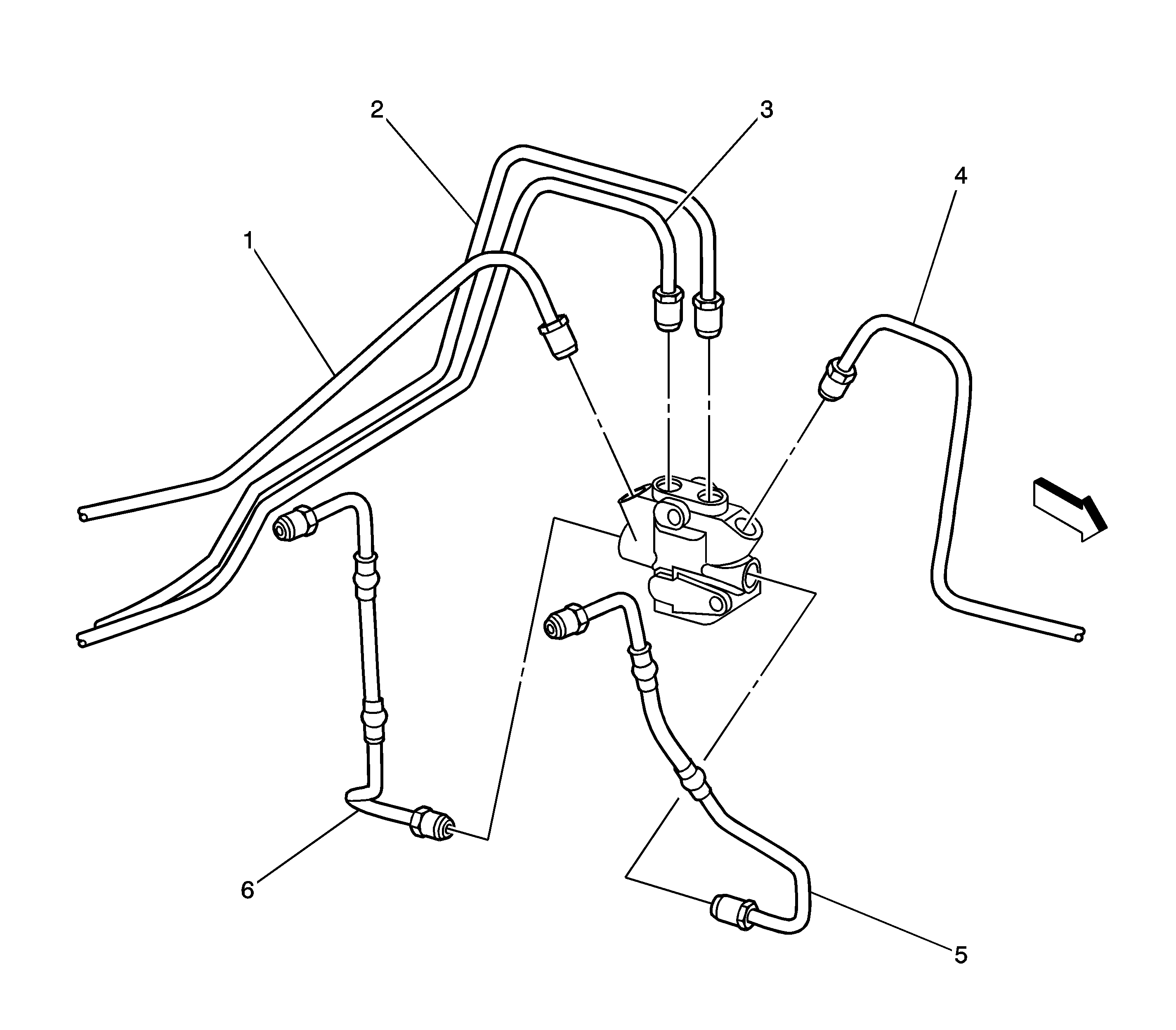 2
3
4
1
6
5