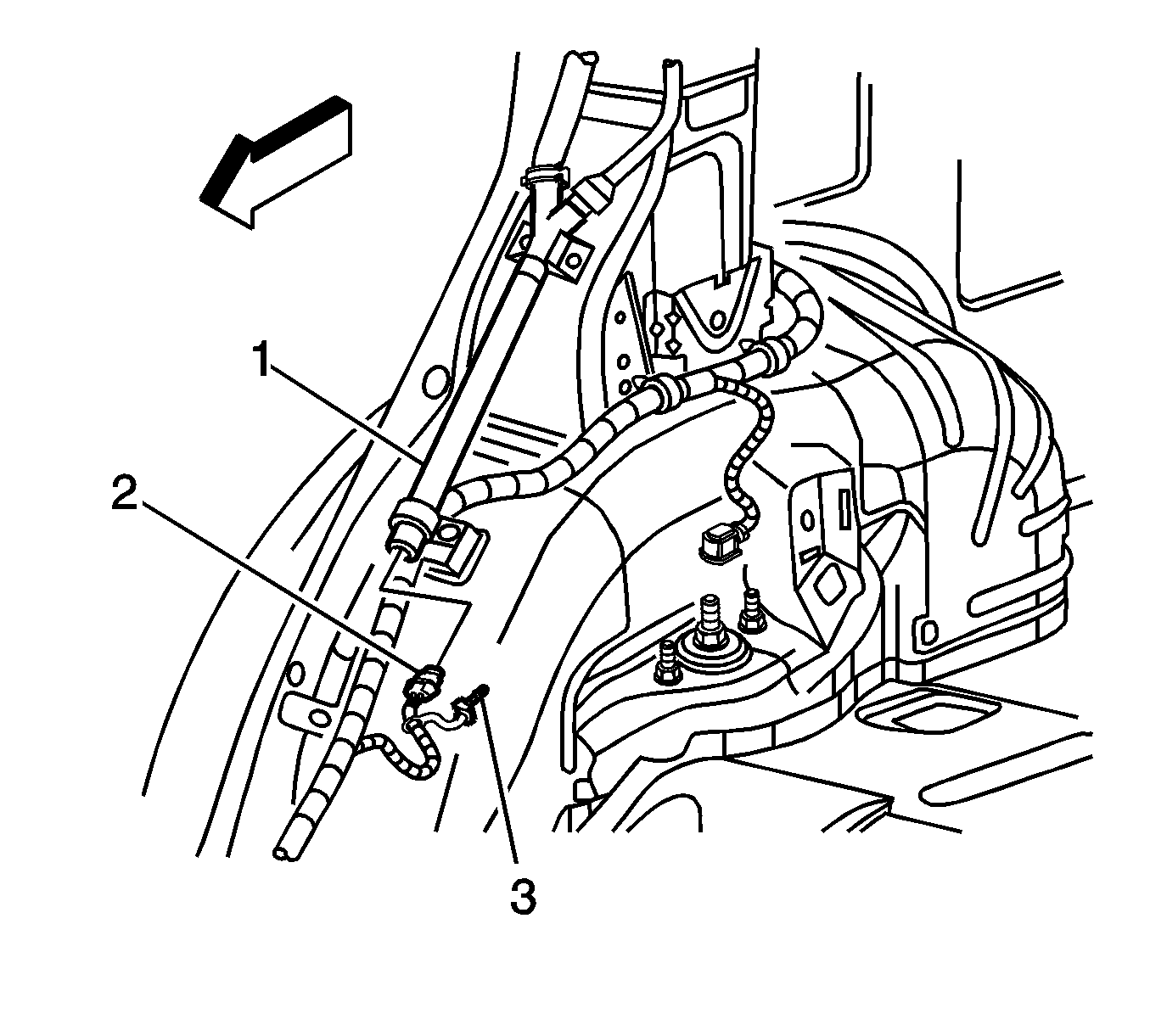 1
2
3