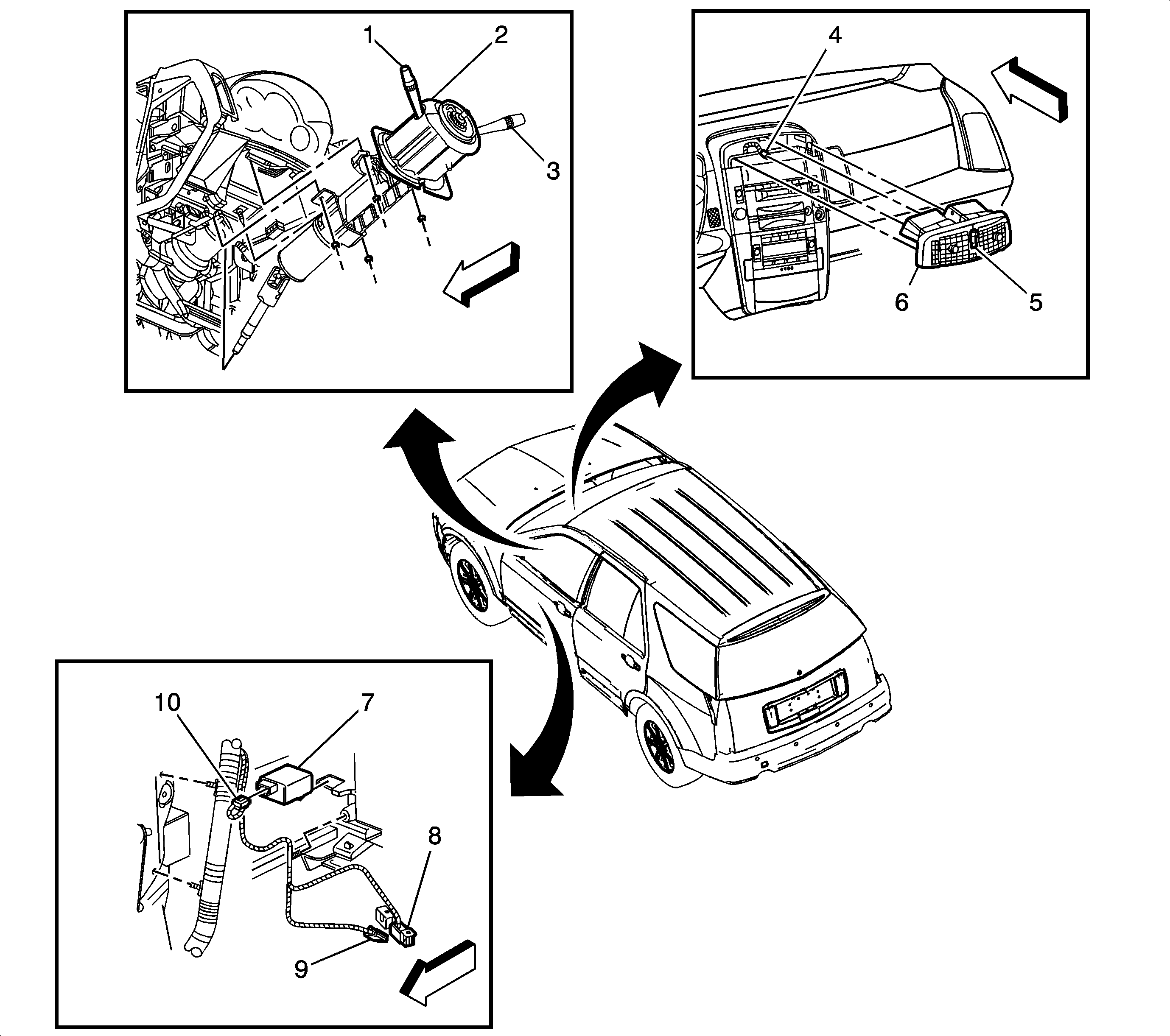 1
2
3
4
6
5
10
7
8
9