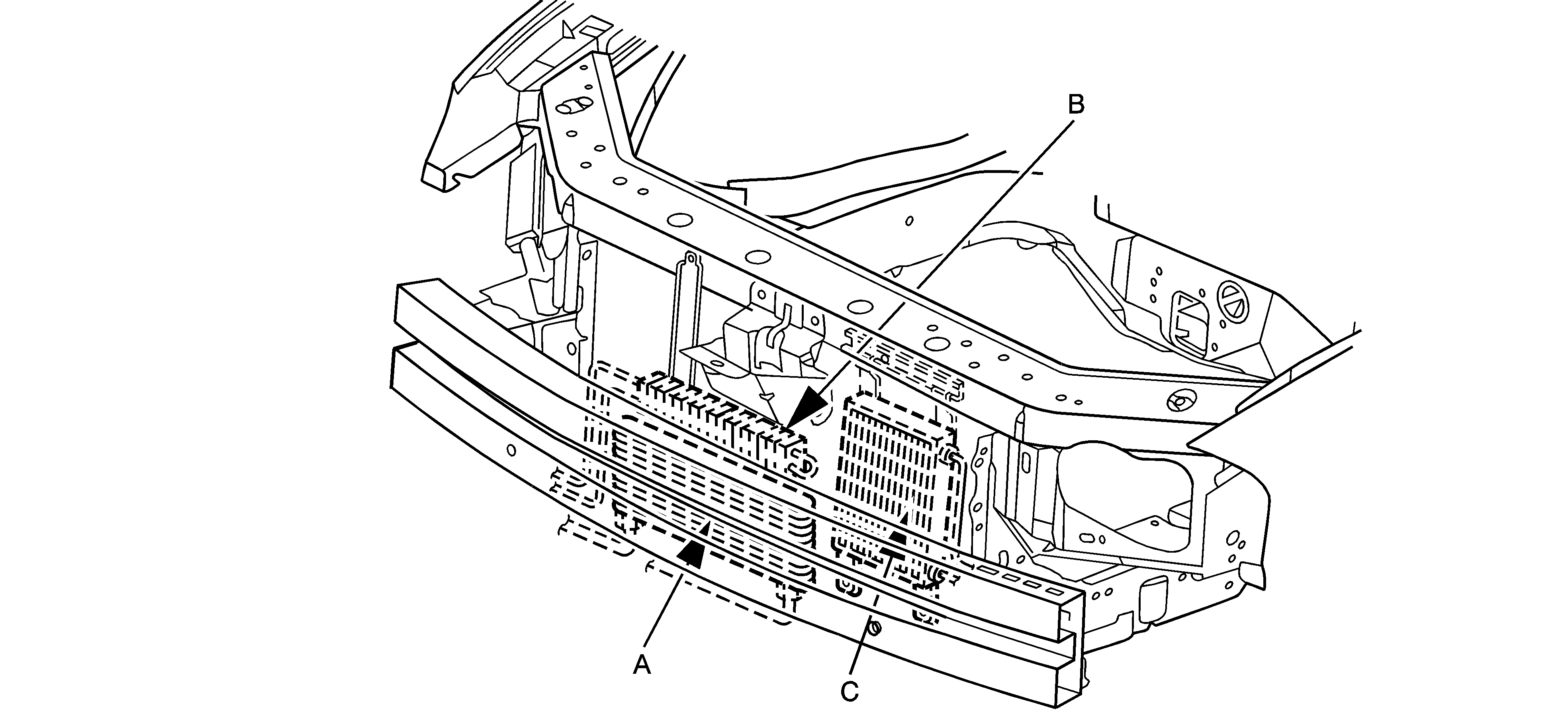 B

A

C