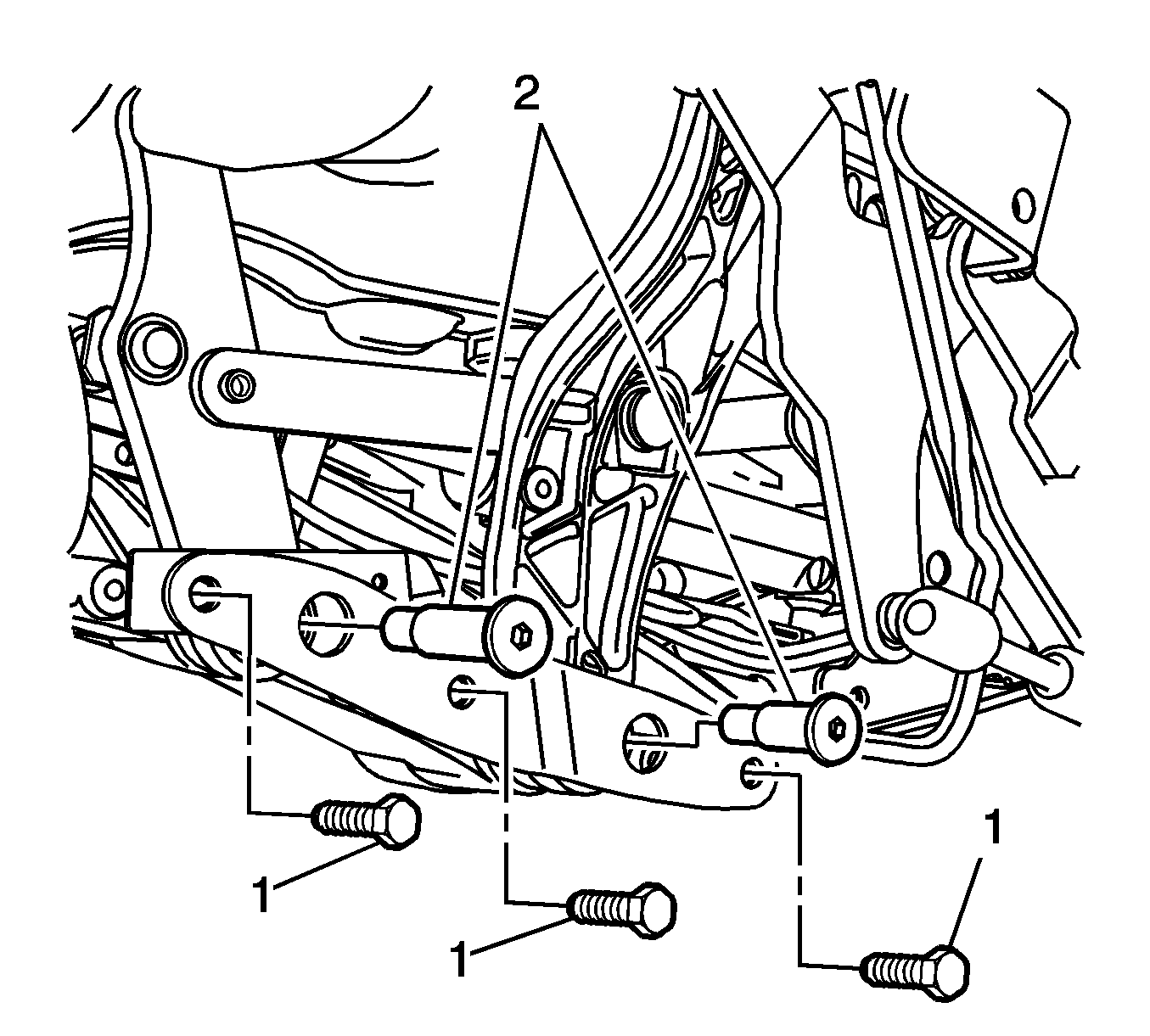 2
1
1
1