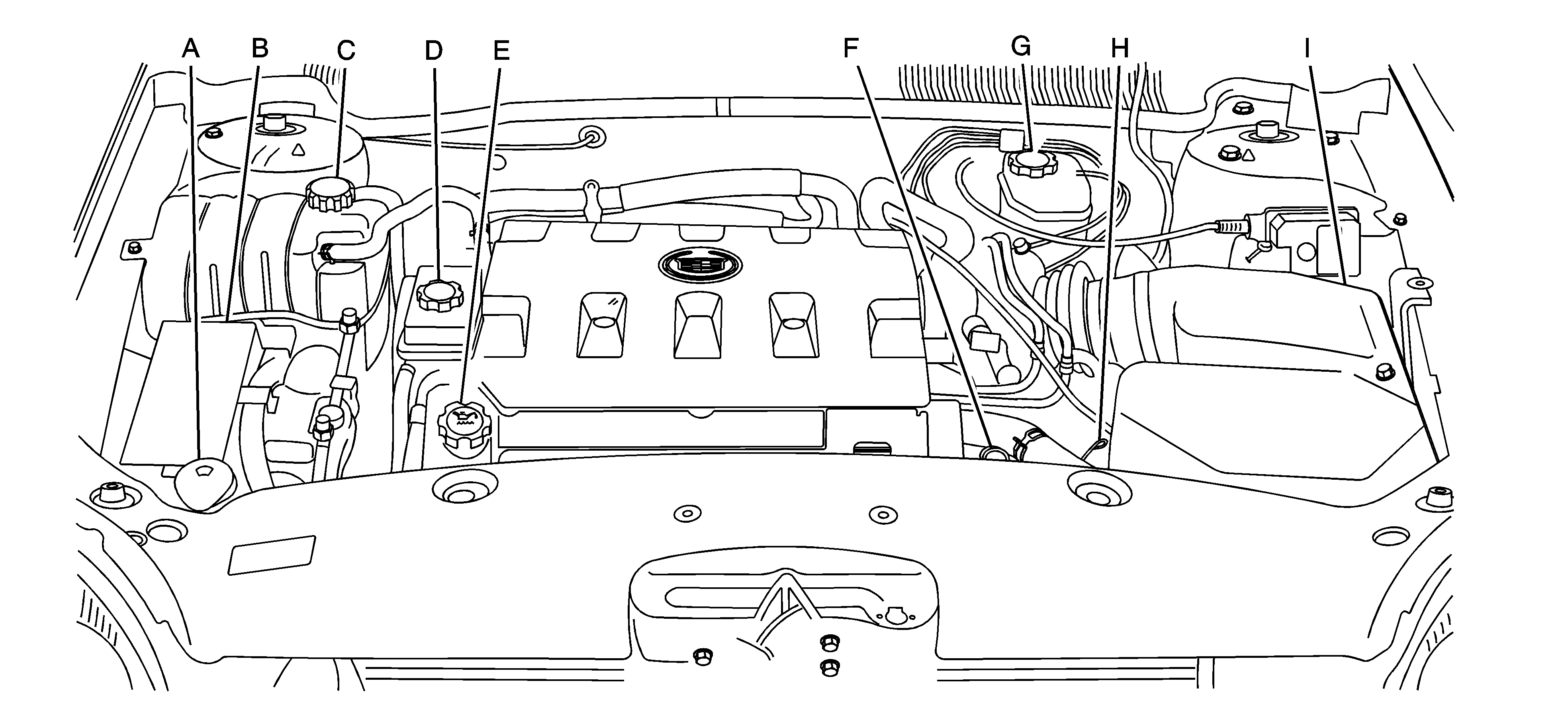 A B C D E F G H I