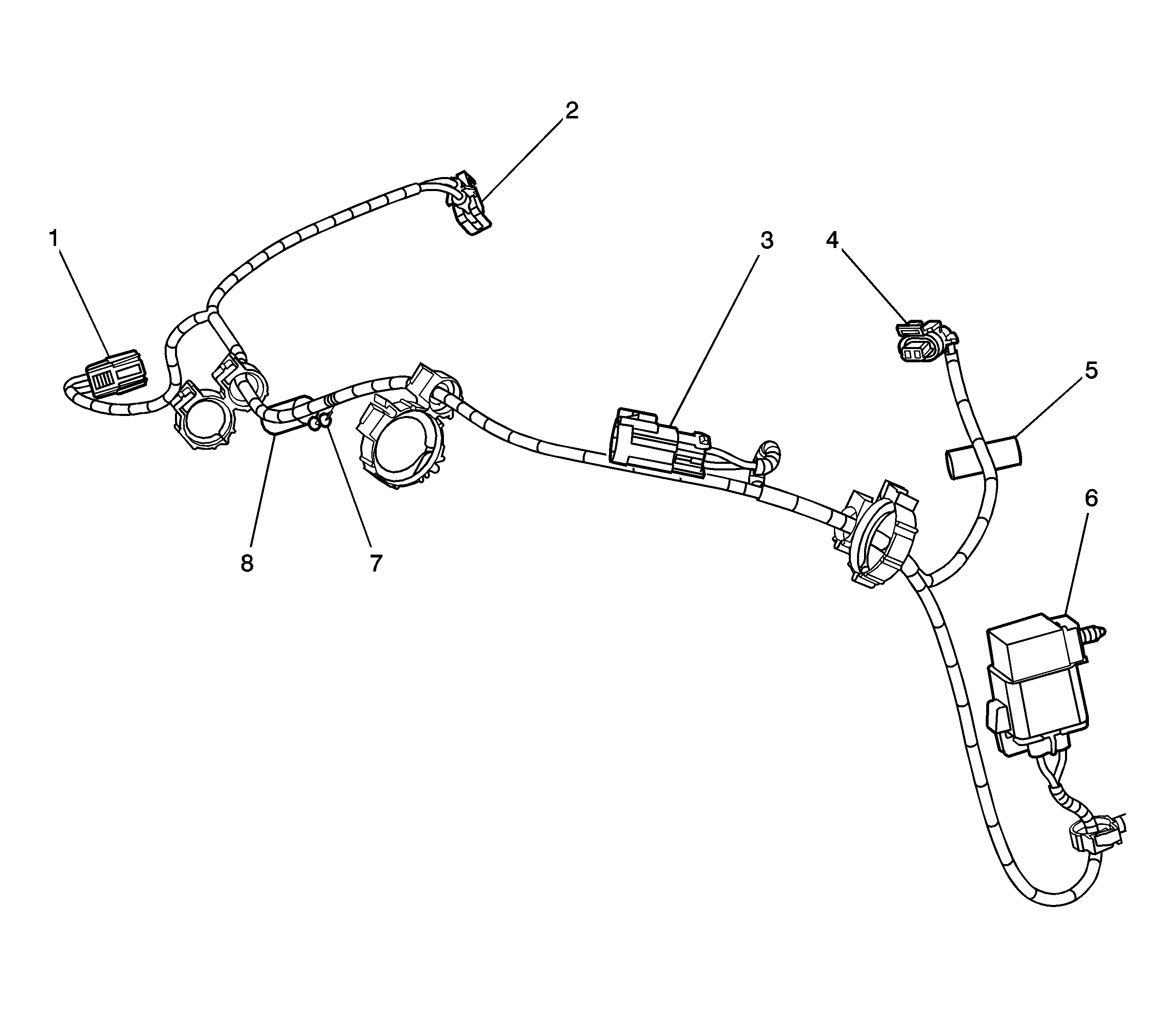 2
1
3
4
5
6
8
7