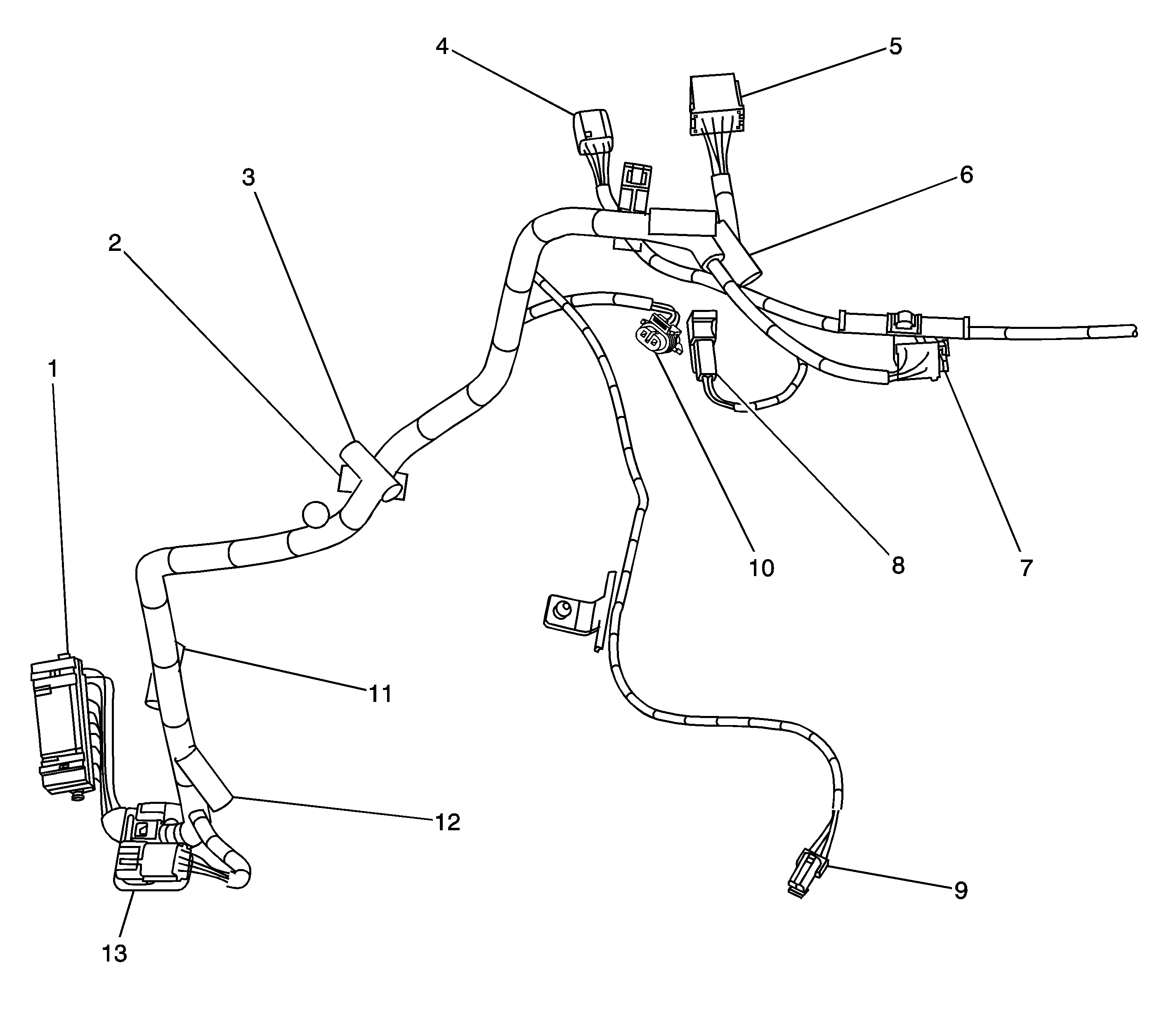 4
5
3
6
2
1
10
8
7
11
12
9
13