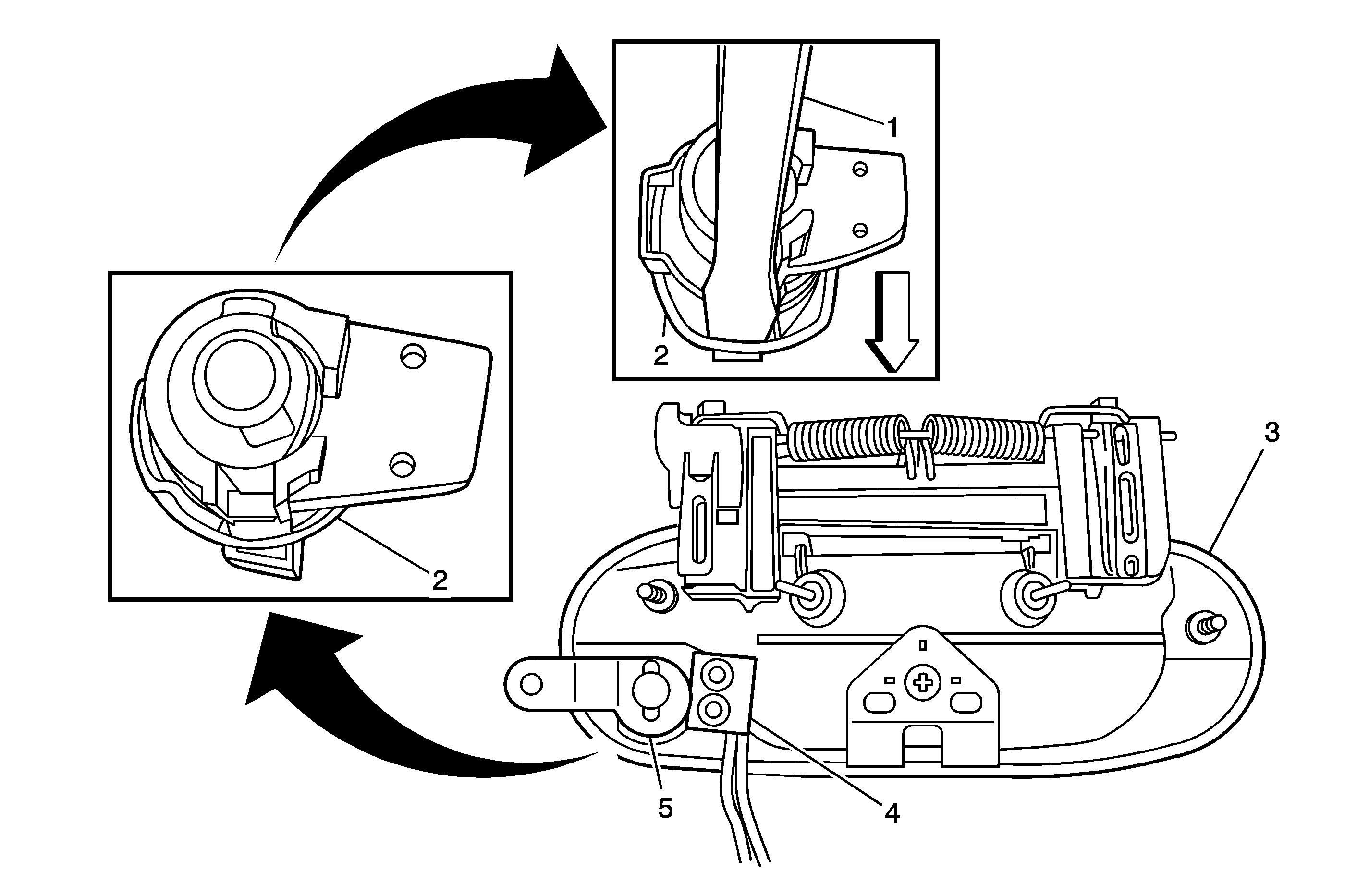 1
2
2
3
5
4