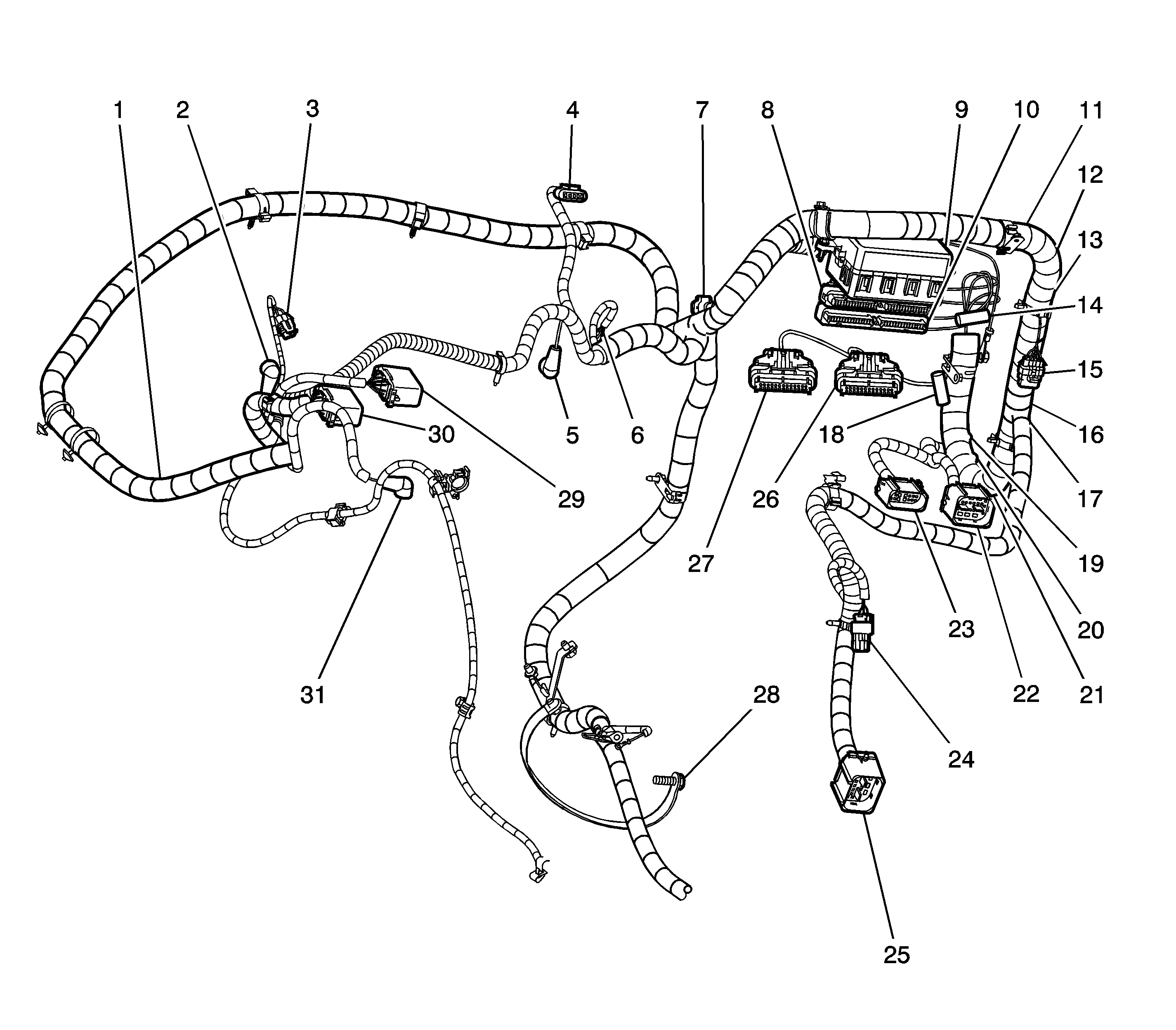 1 2 3 4 7 8 9 10 11 12 13 14 15 16 17 18 19 20 21 22 23 24 25 26 27 28 29 30 5 6 31