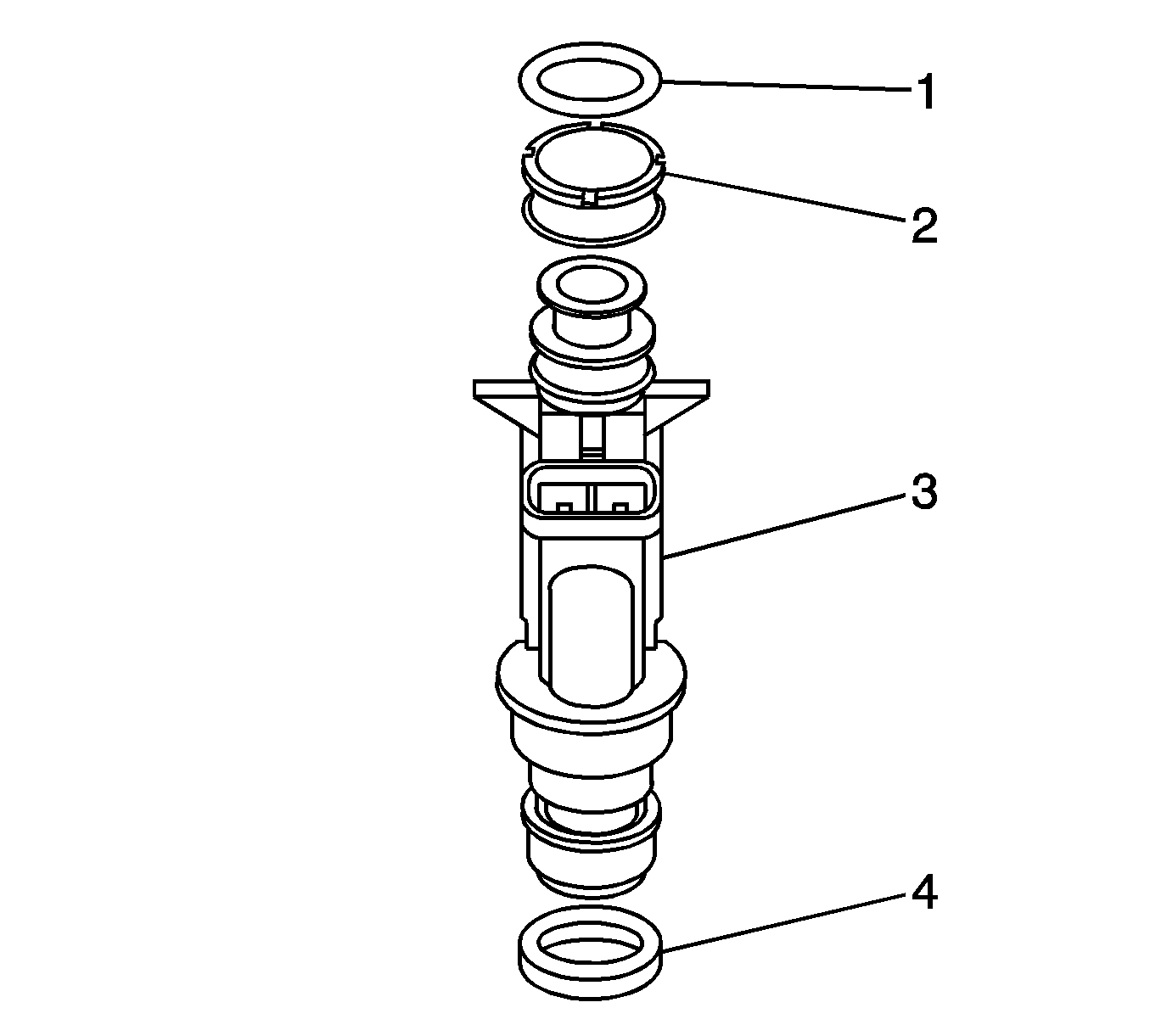 1
2
3
4