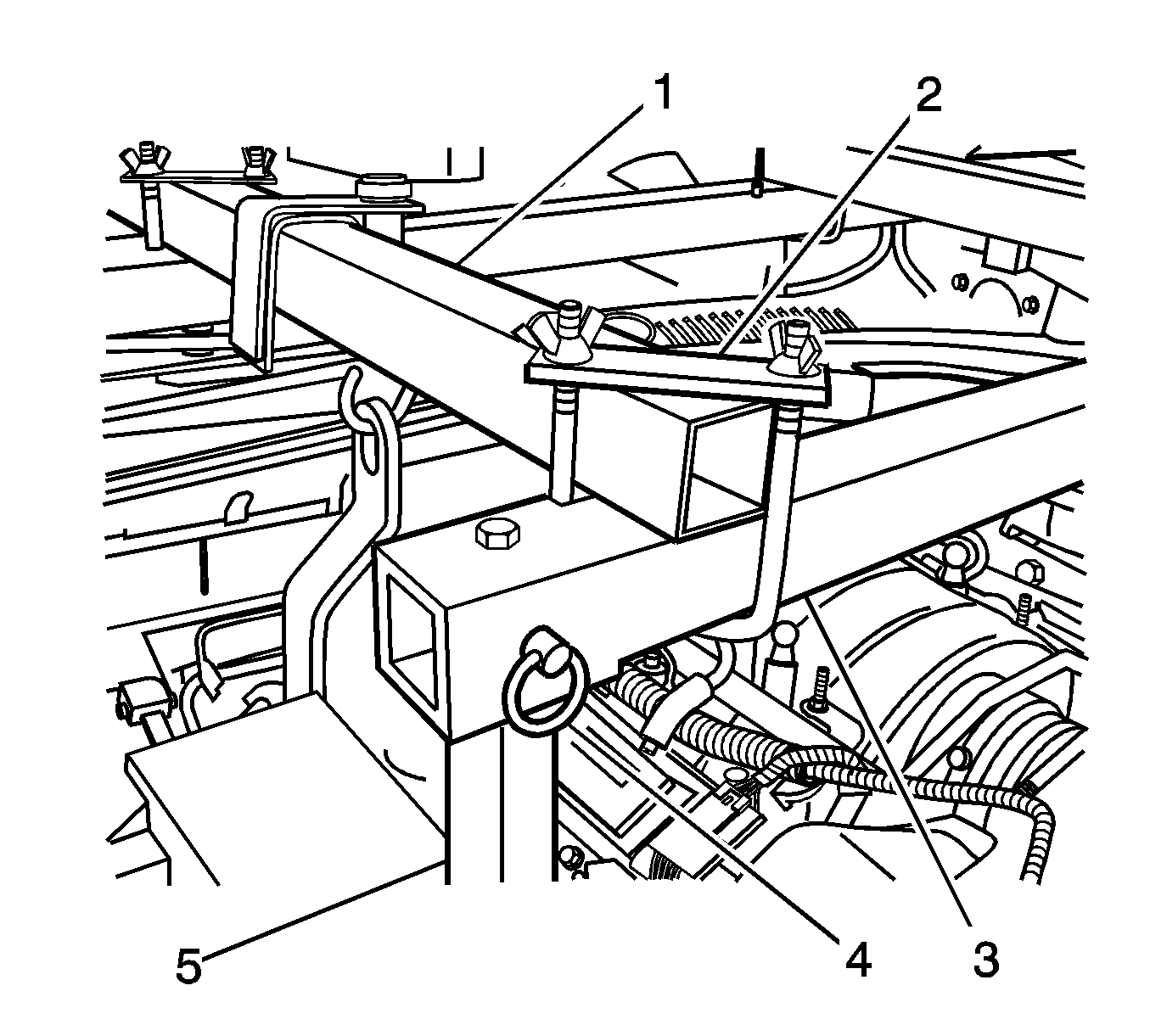 1
2
5
4
3