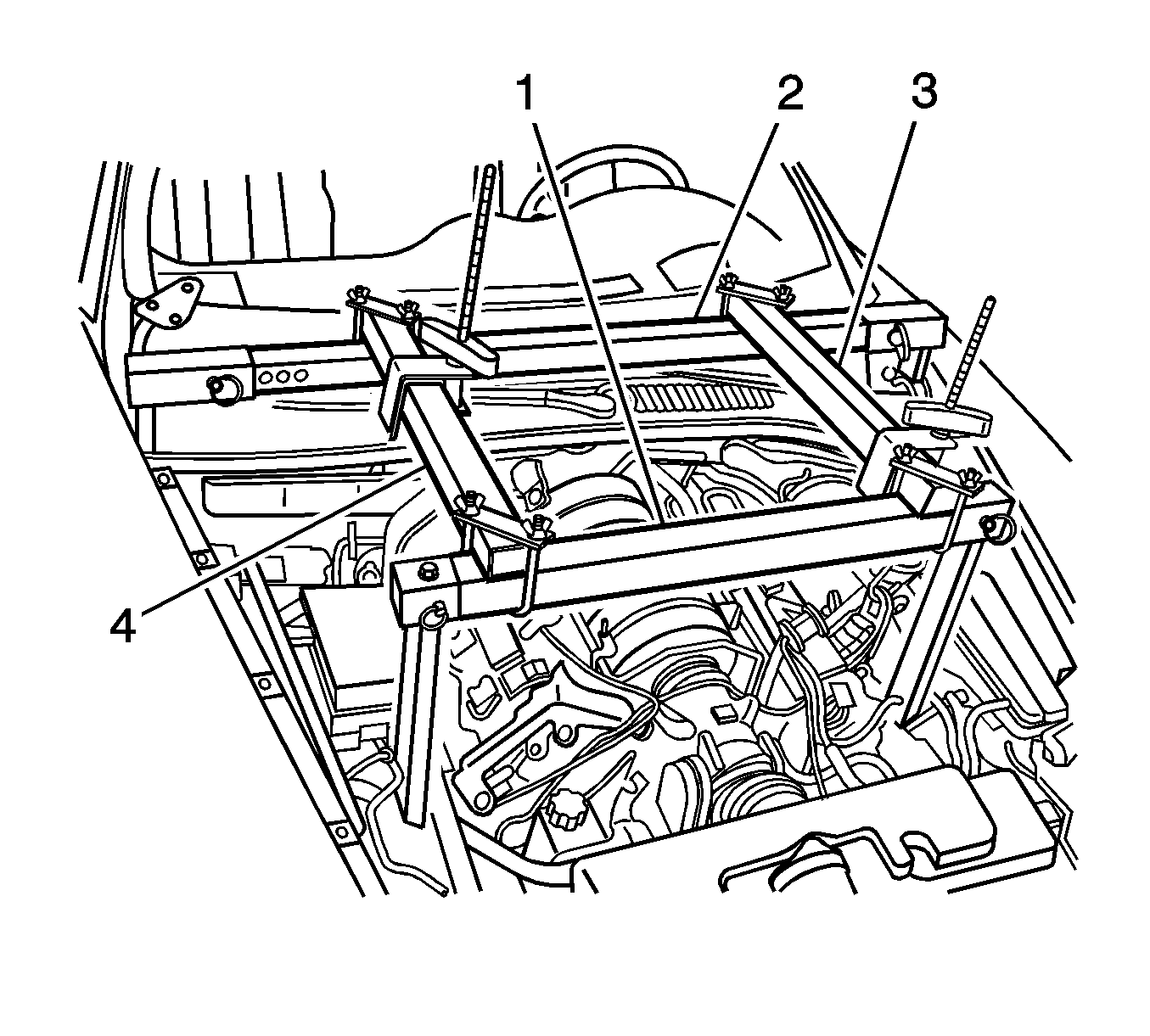 1
2
3
4