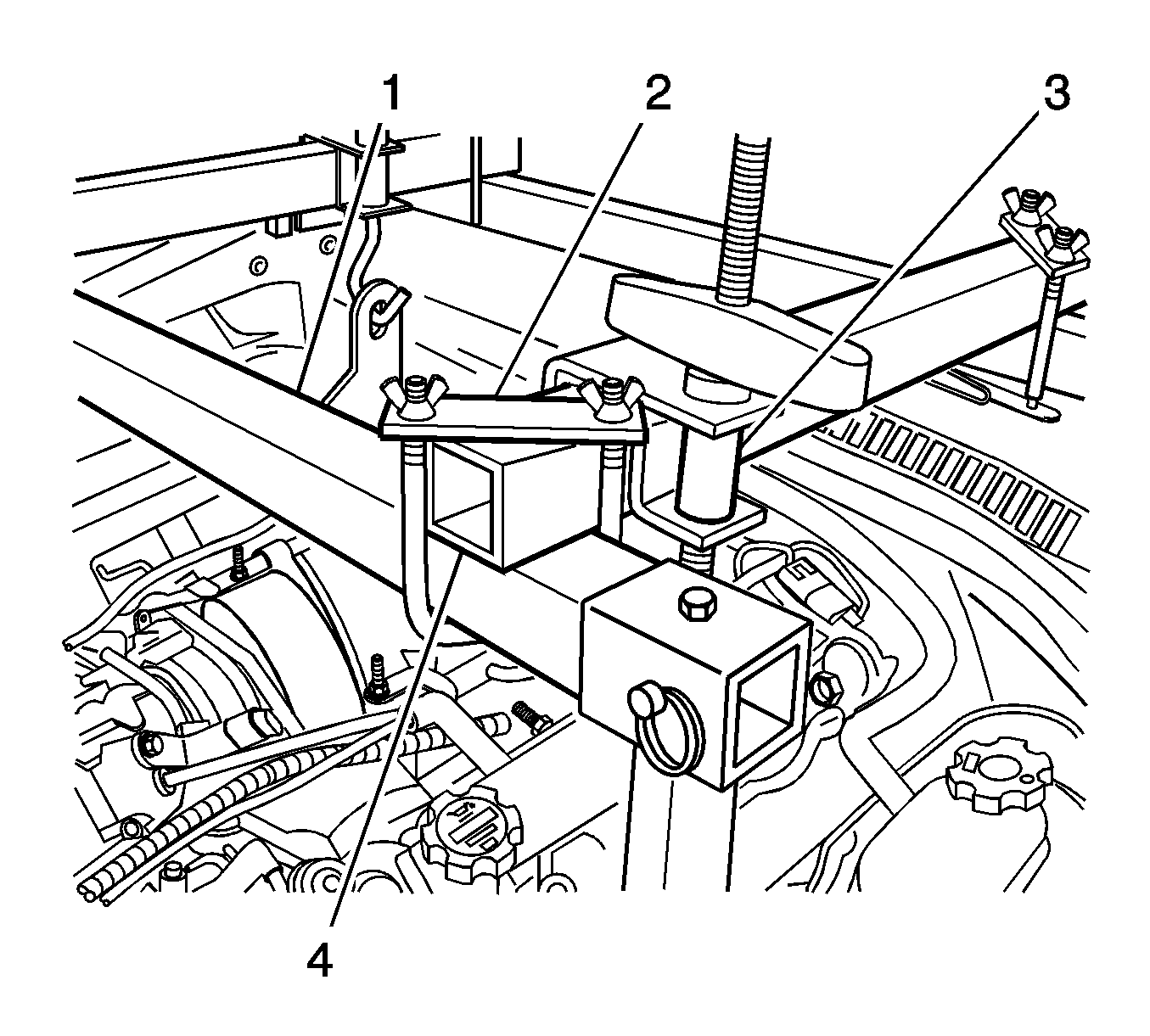 1
2
3
4