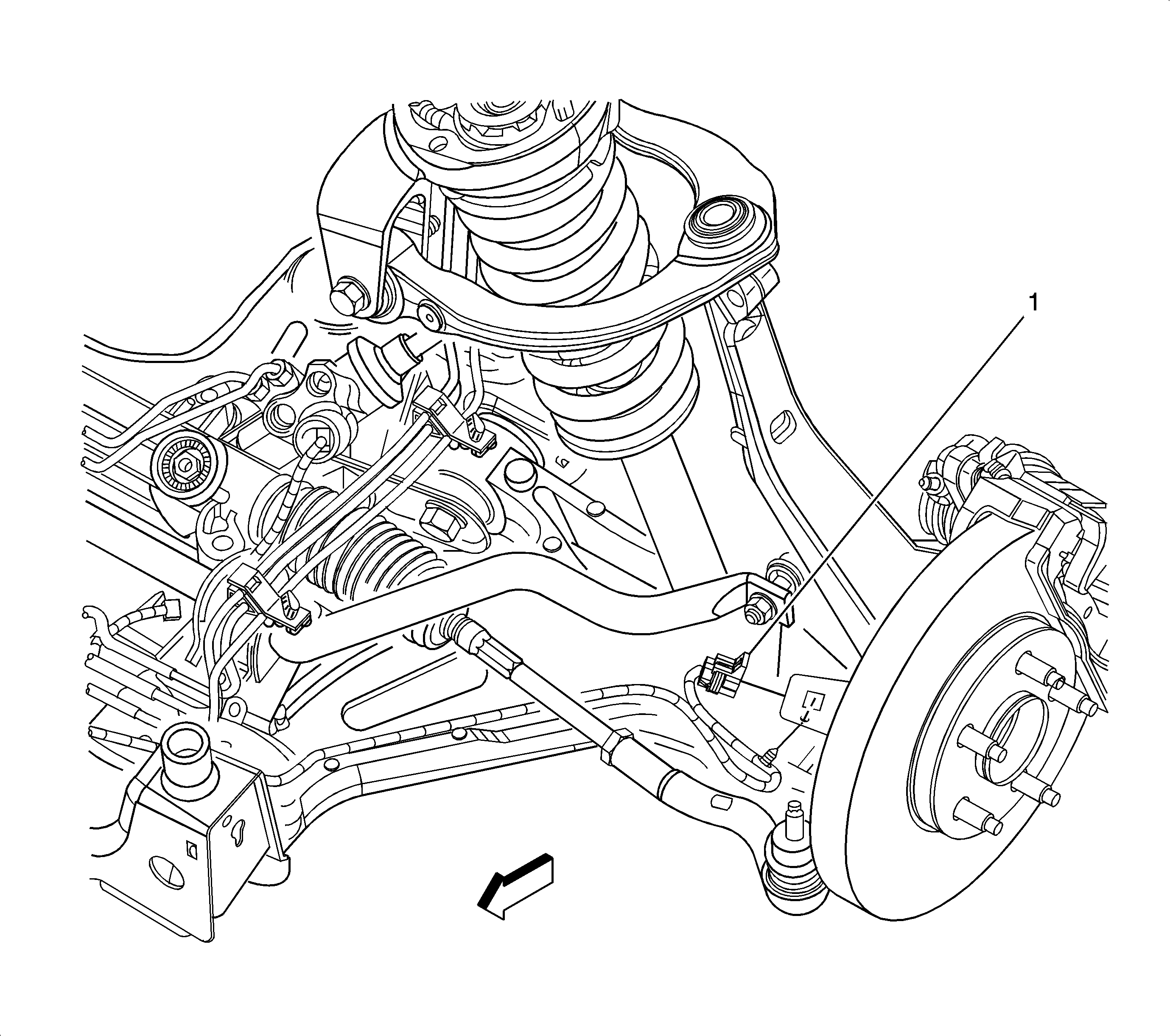 1