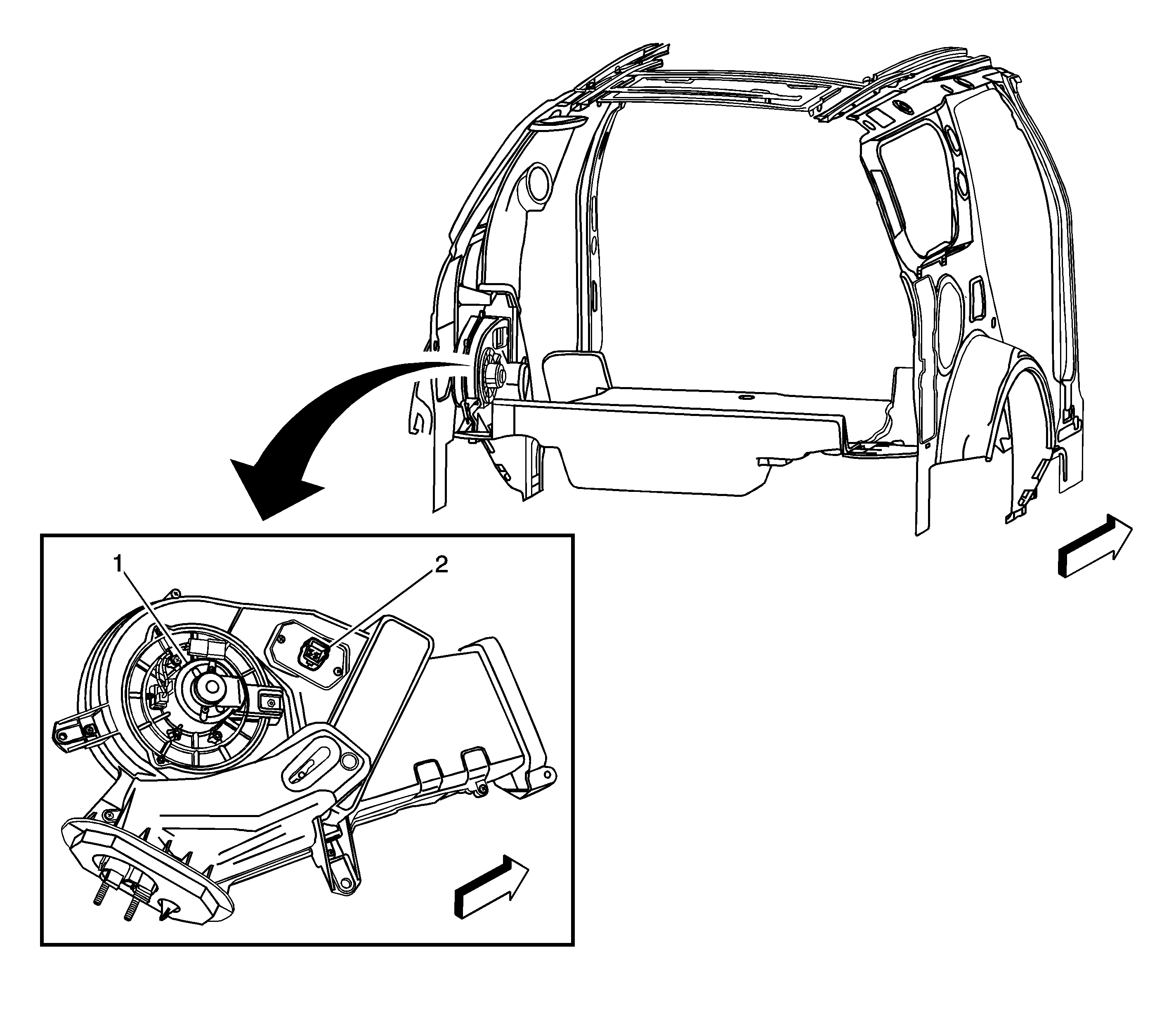 1
2