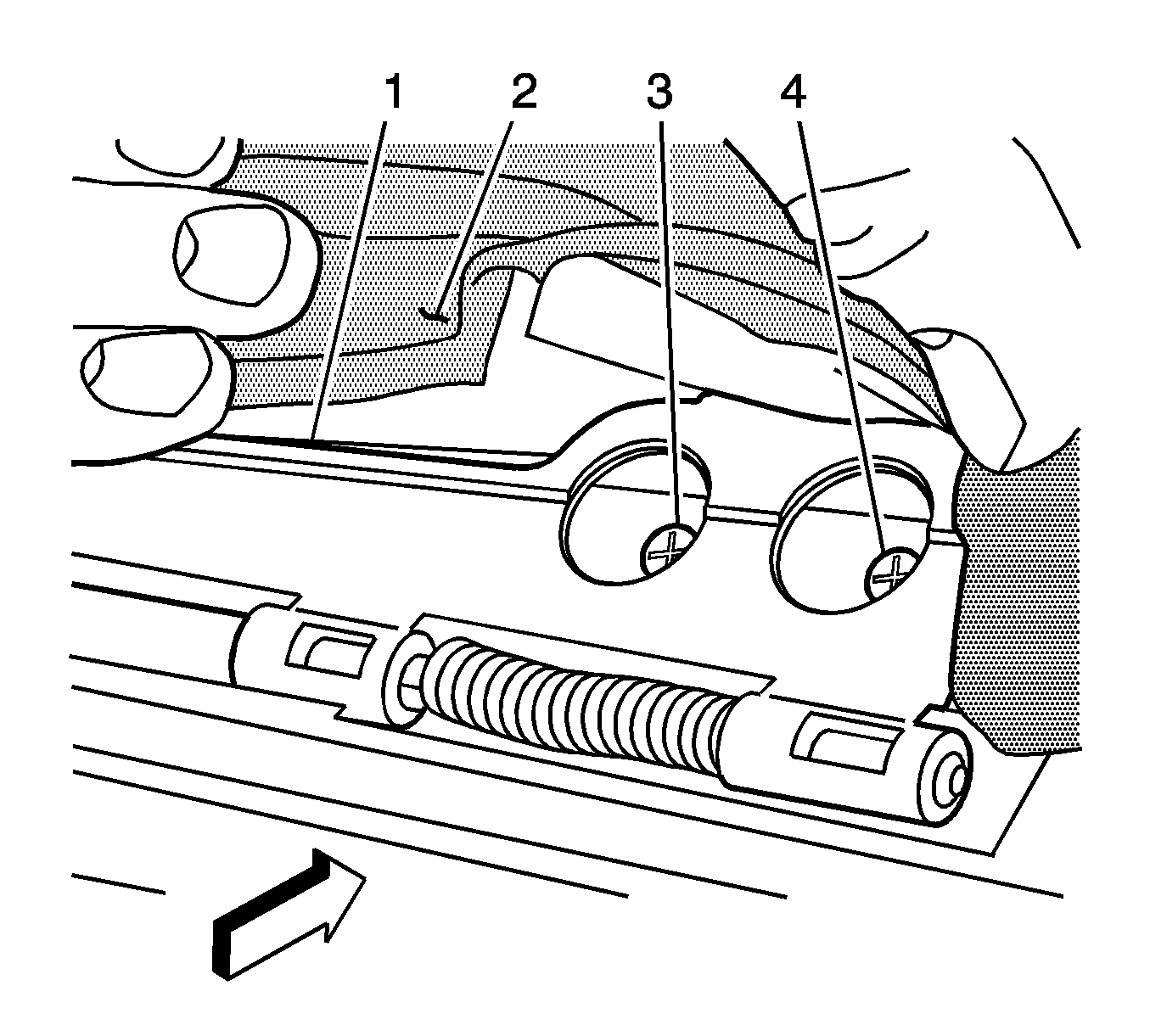 1 2 3 4