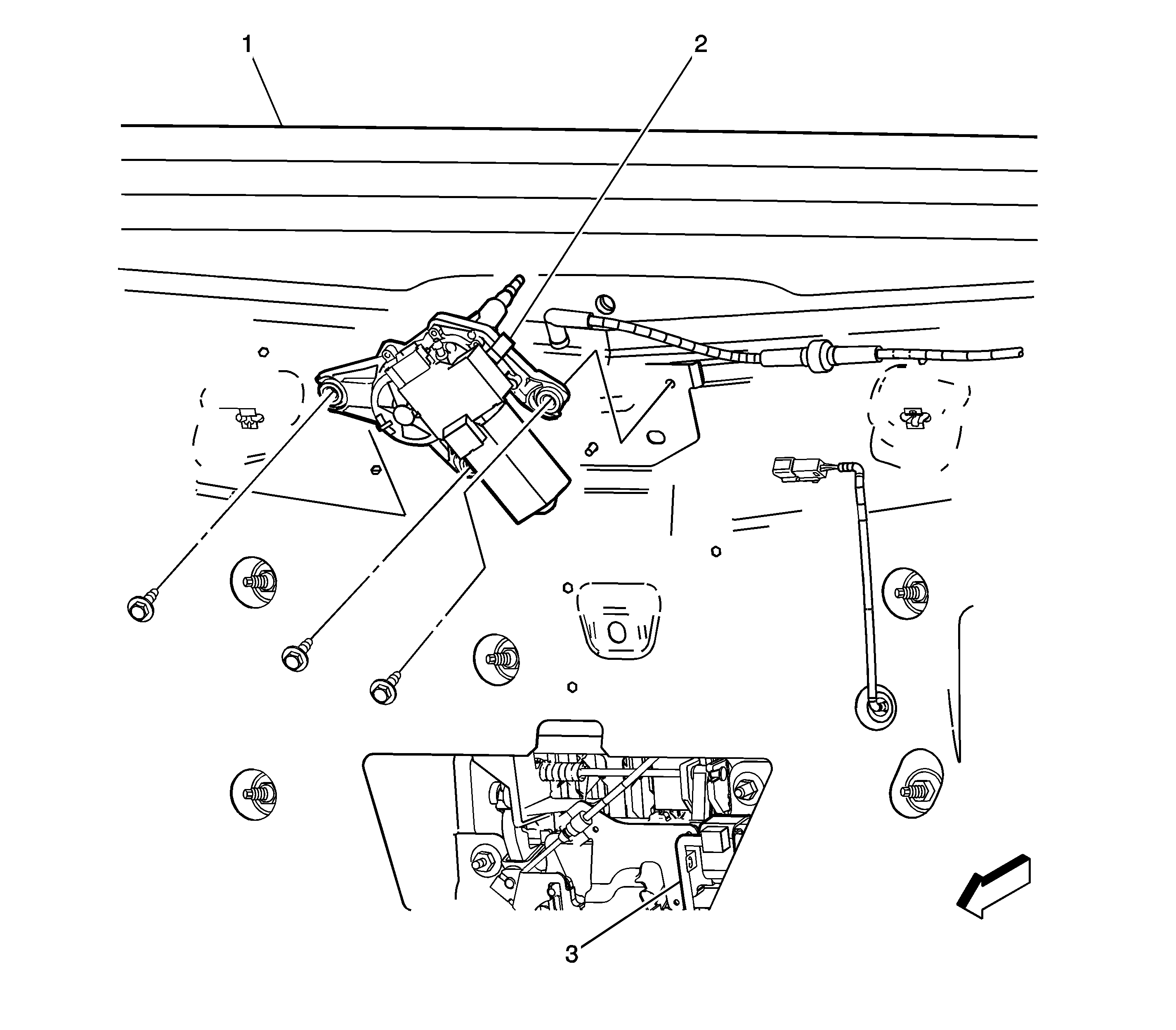 1
2
3