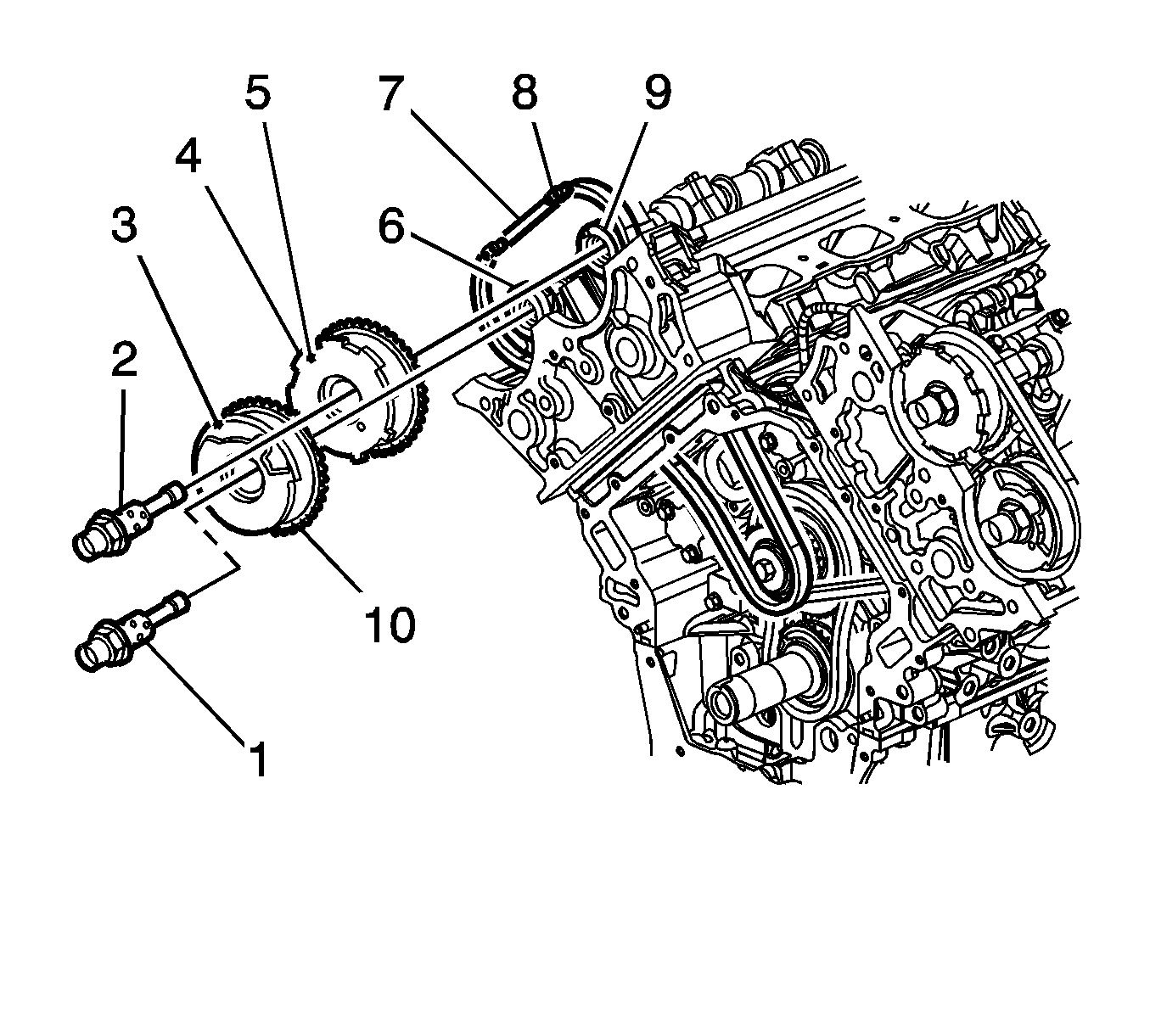 5
7
8
9
4
3
6
2
10
1