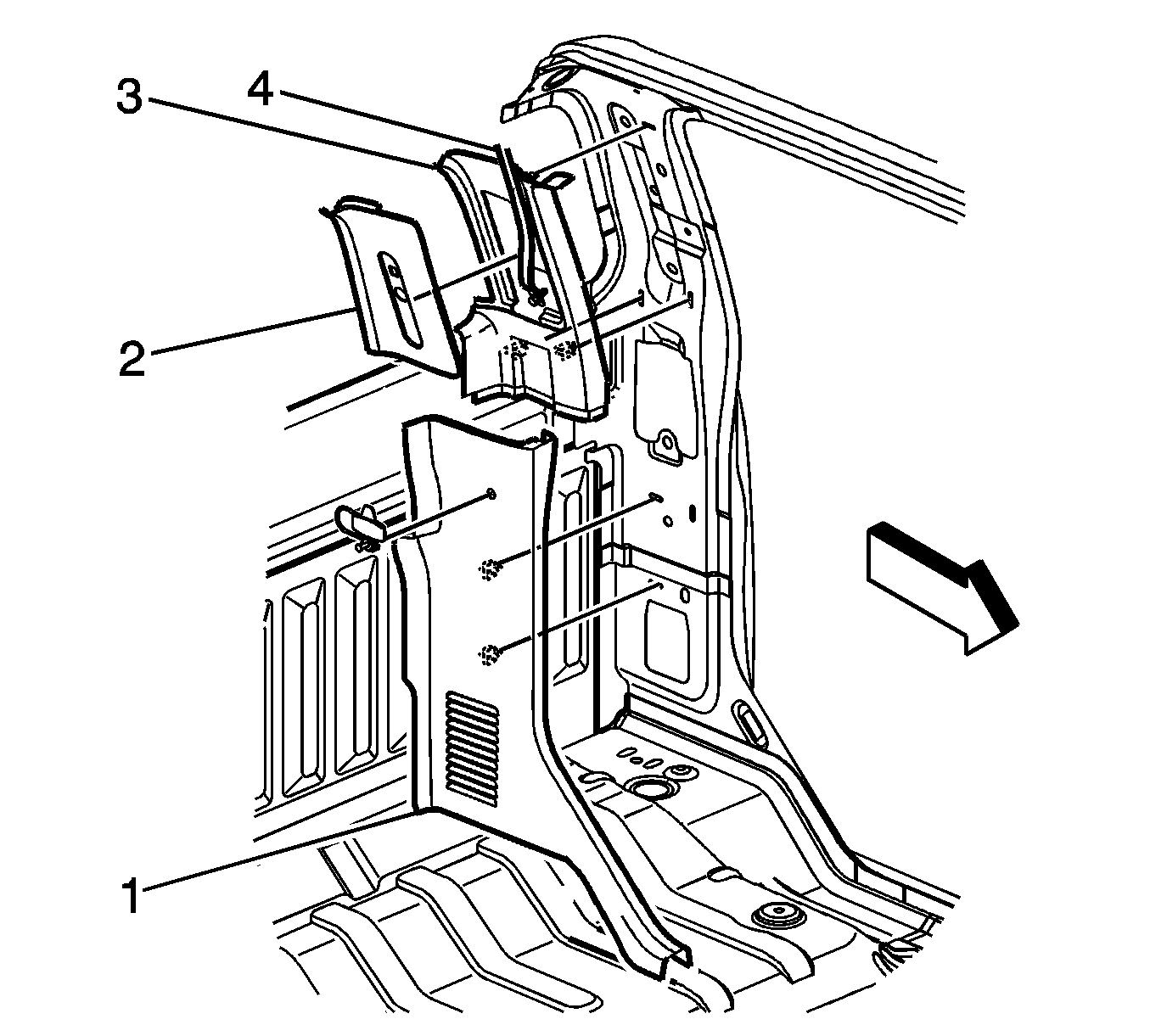 3
4
2
1