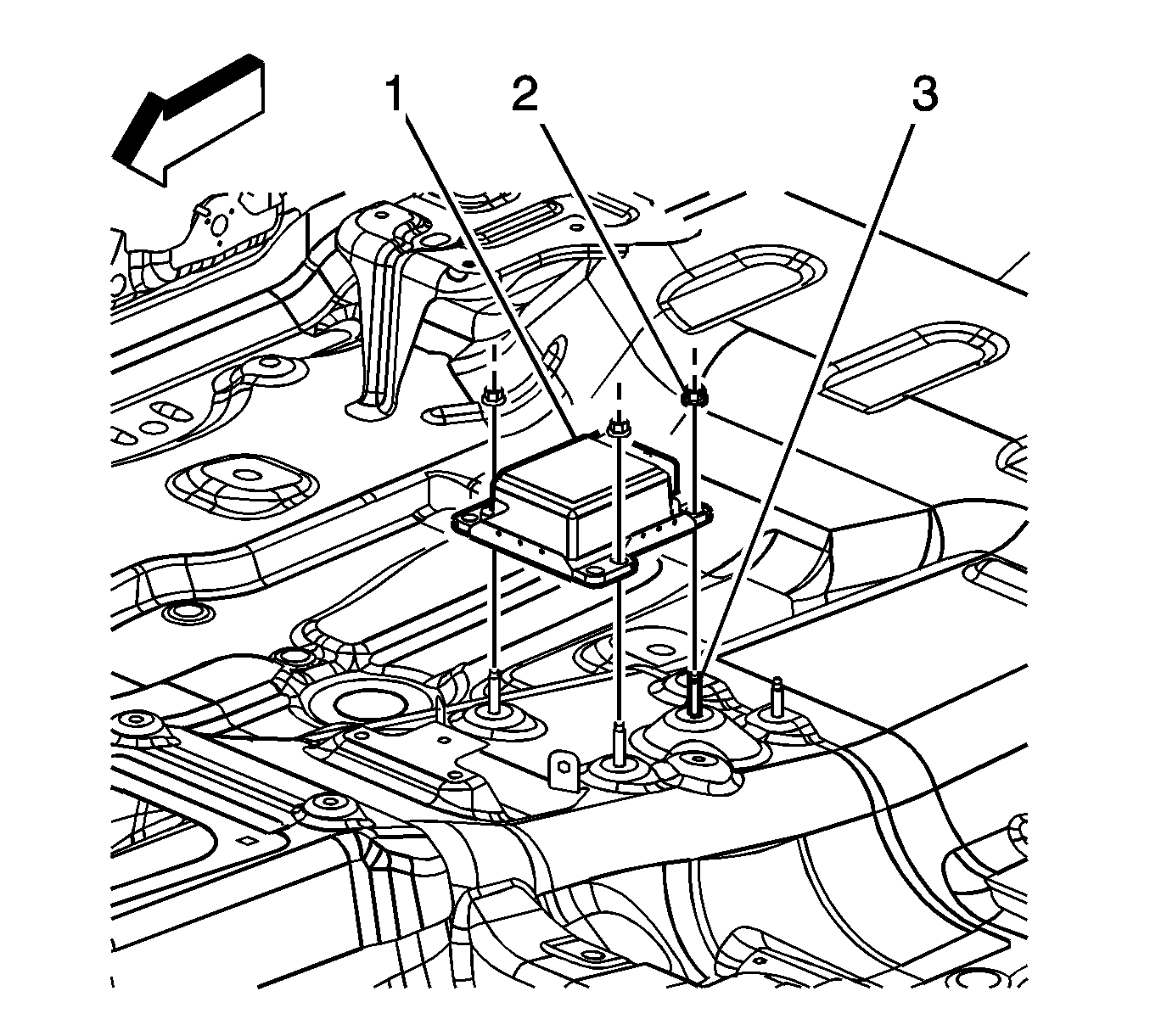 1
2
3