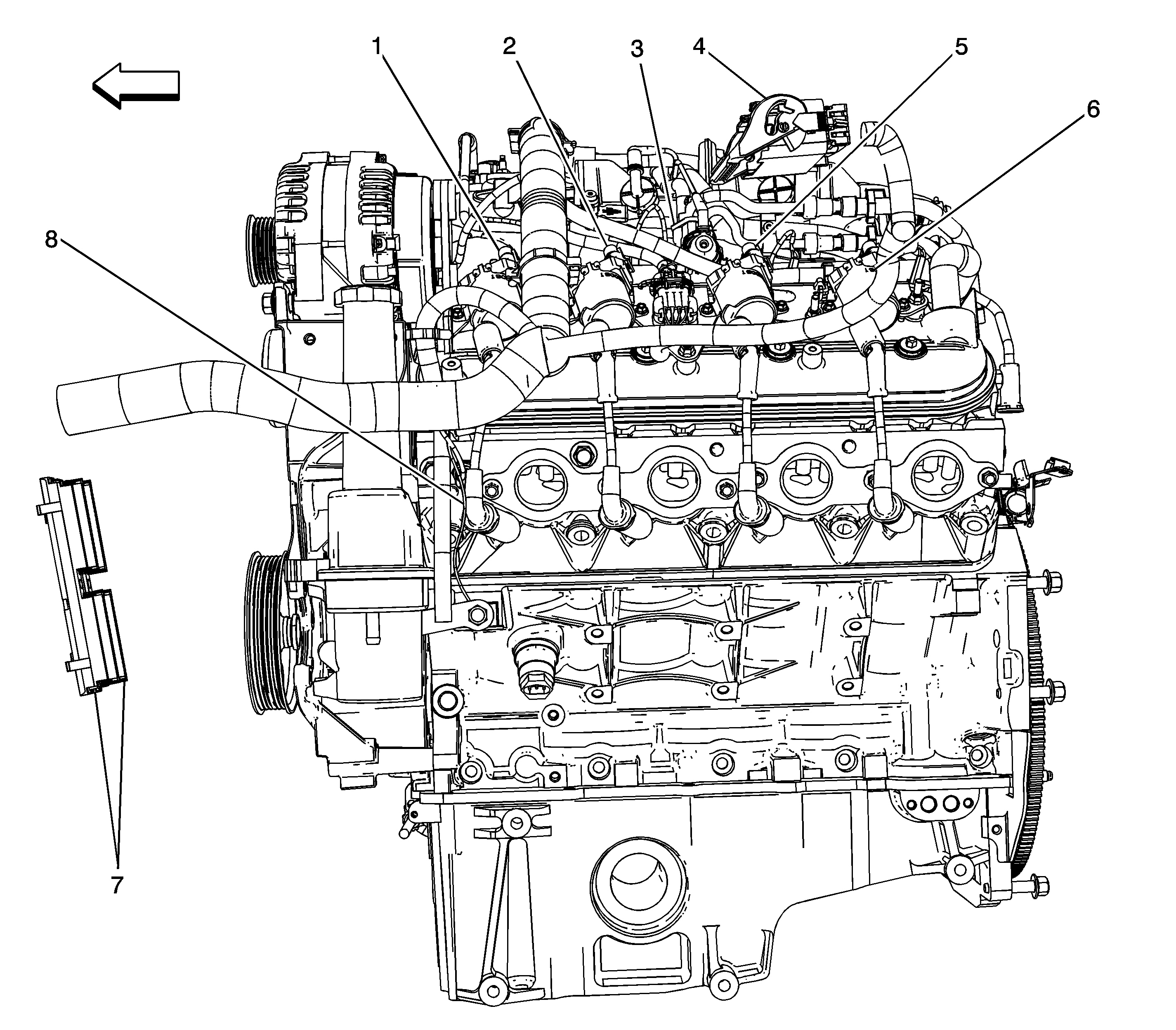 1
2
3
4
5
6
8
7