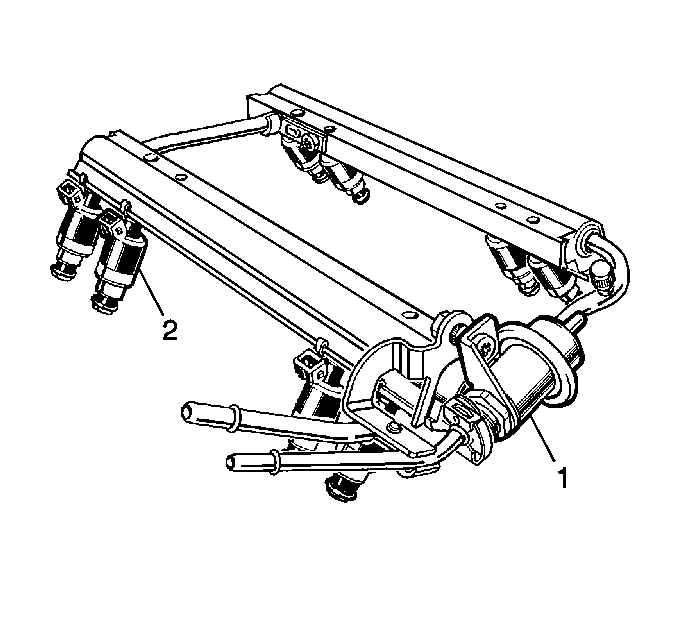 2

1