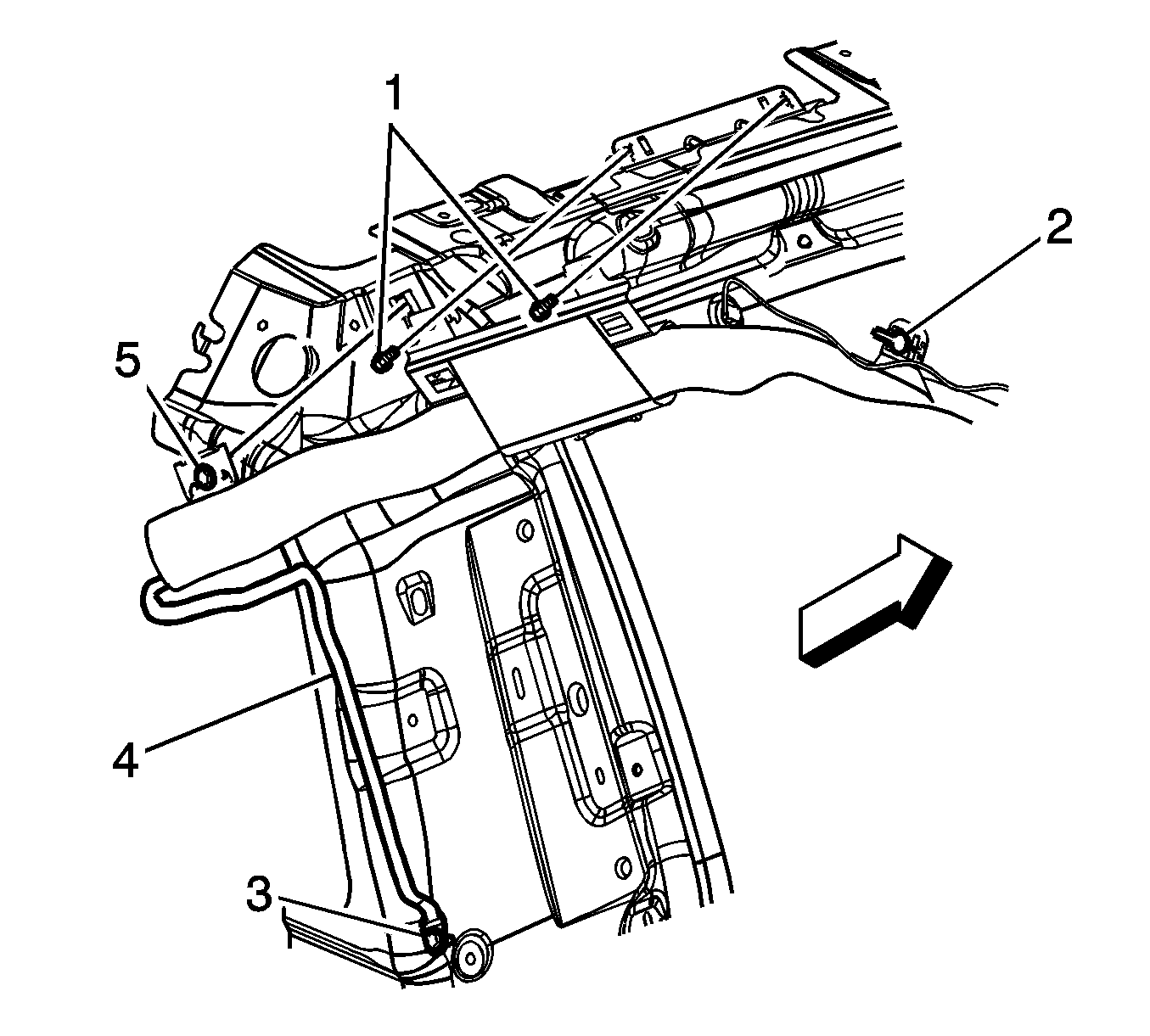 1
2
5
4
3