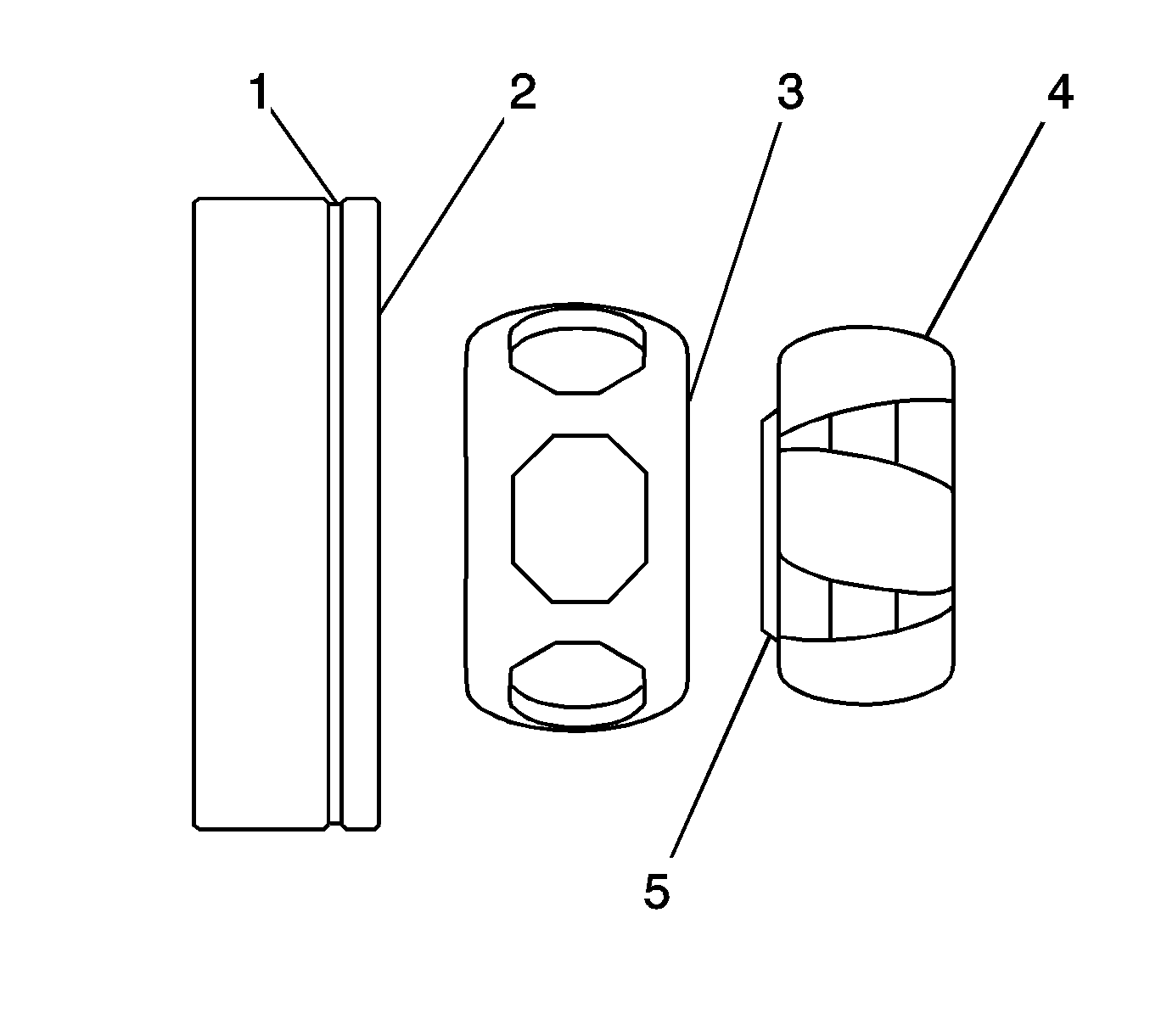 1
2
3
4
5