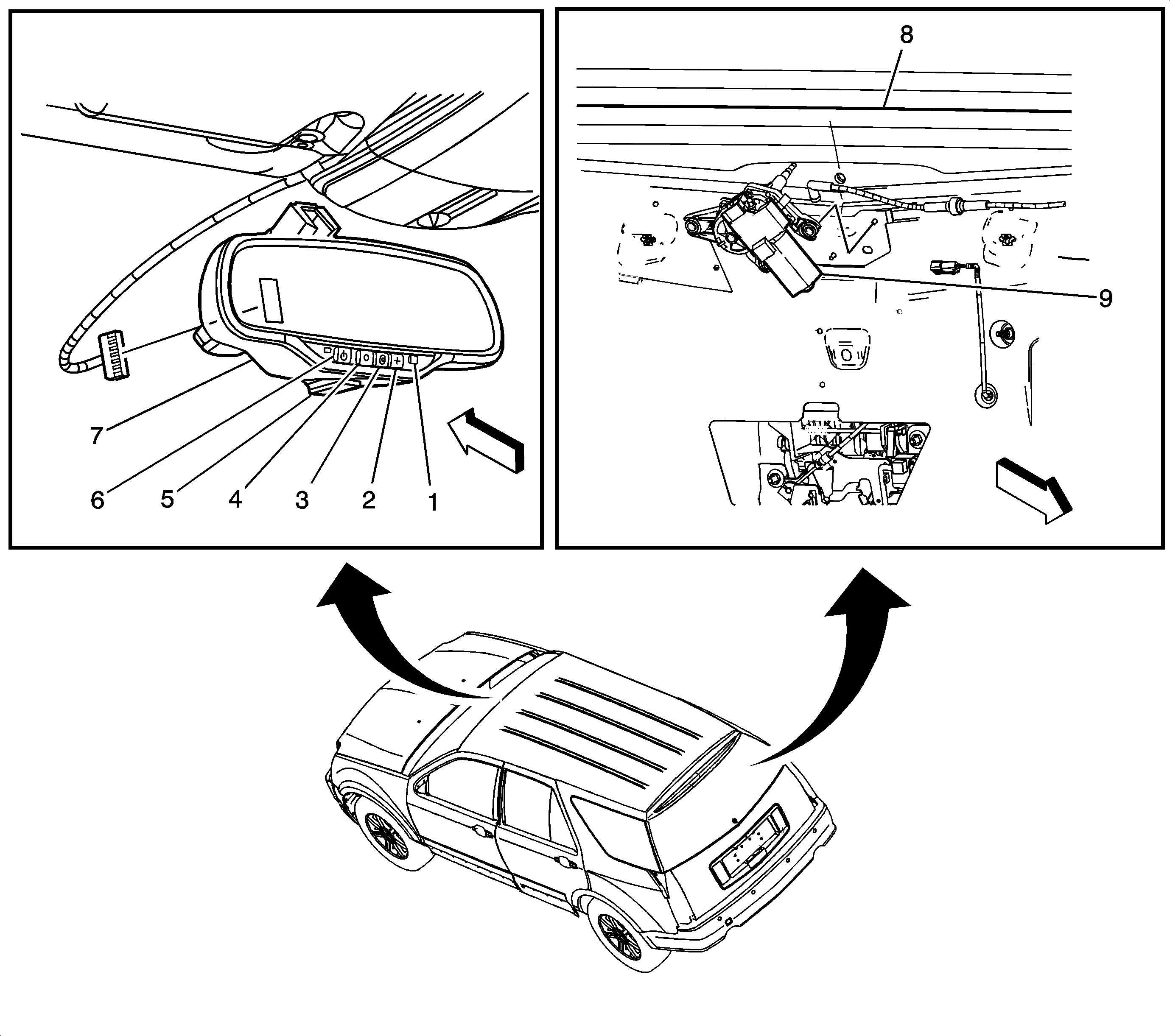 7
6
5
4
3
2
1
8
9