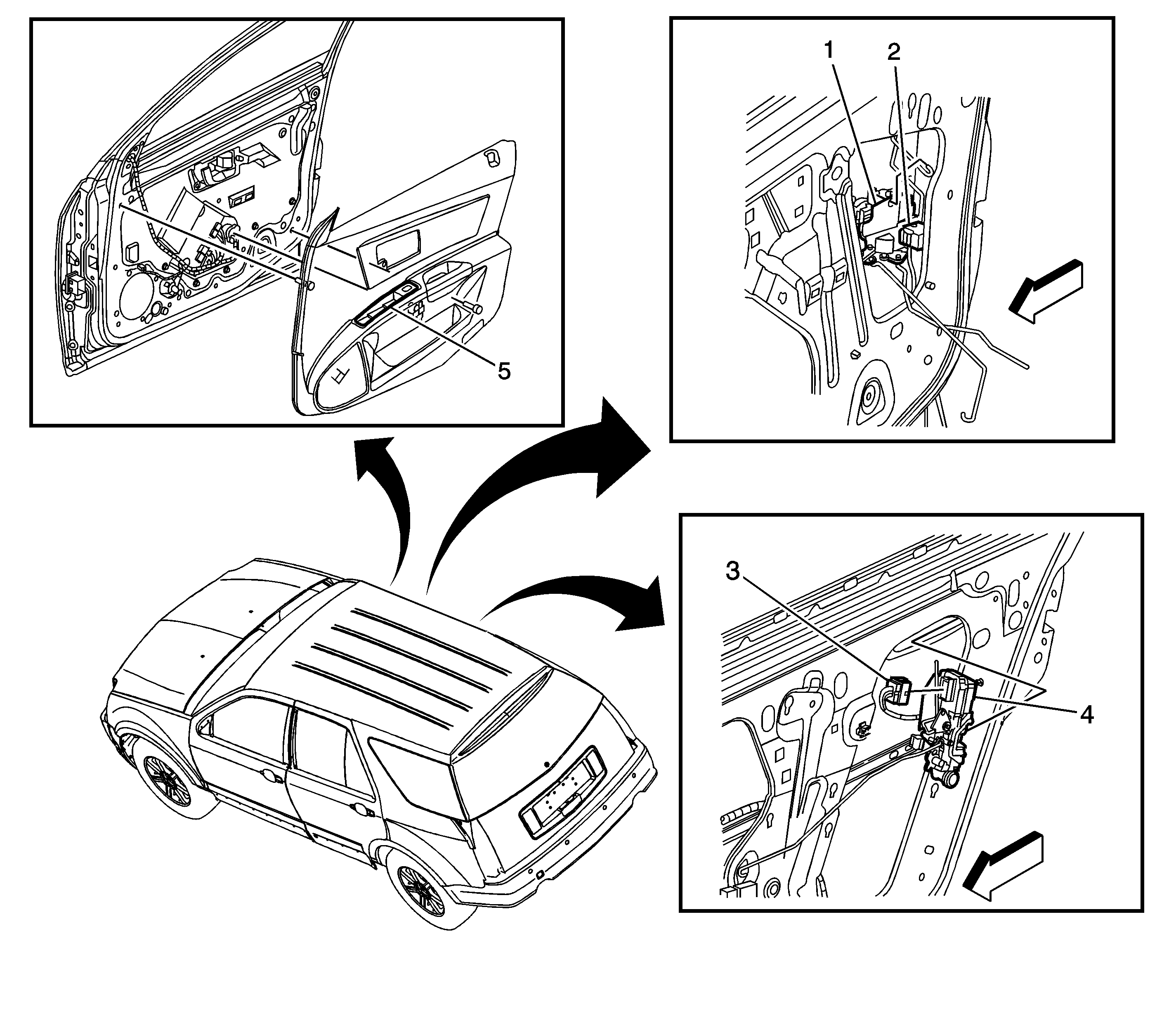 5

1
2

3
4