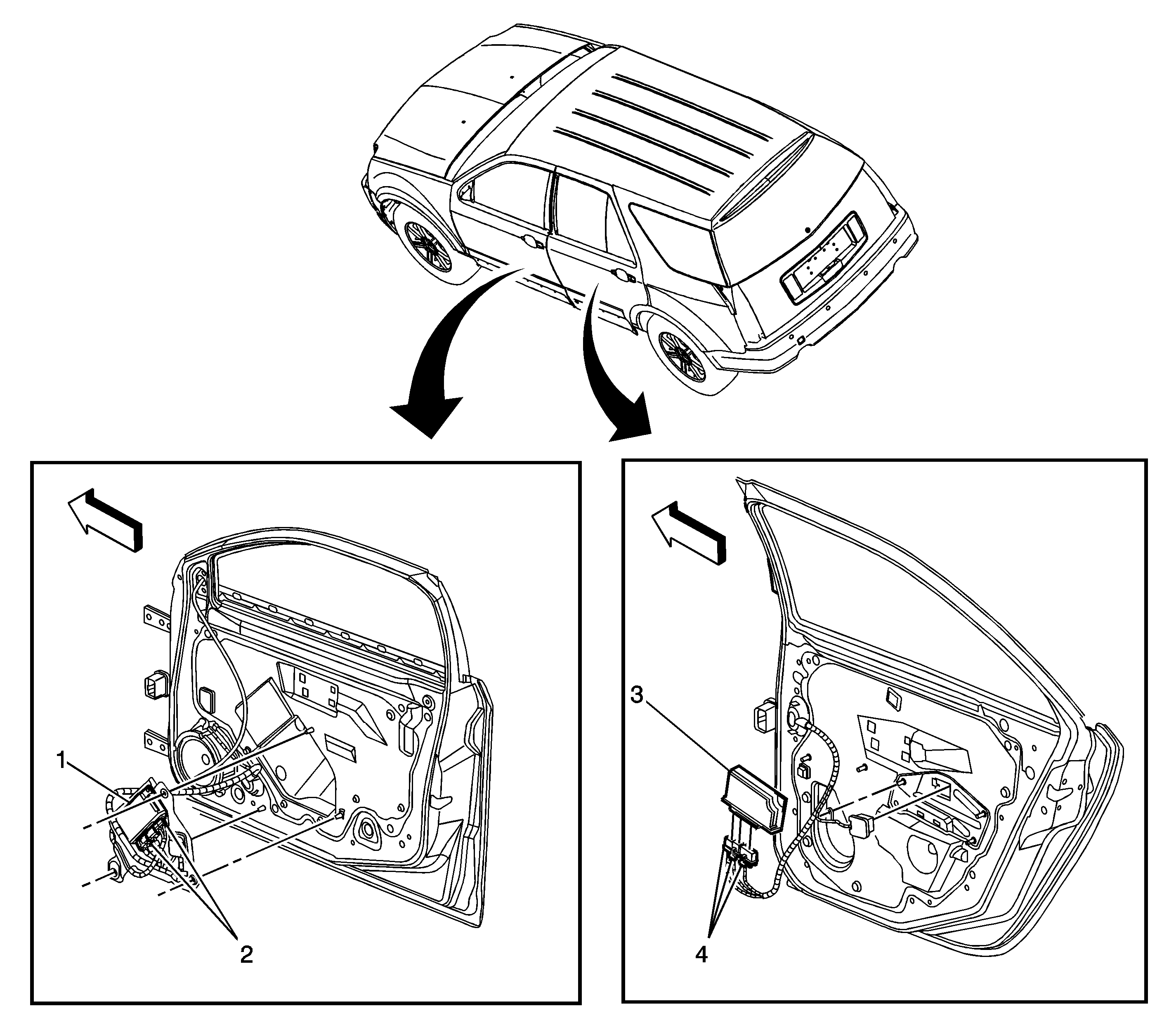 1
2
3
4