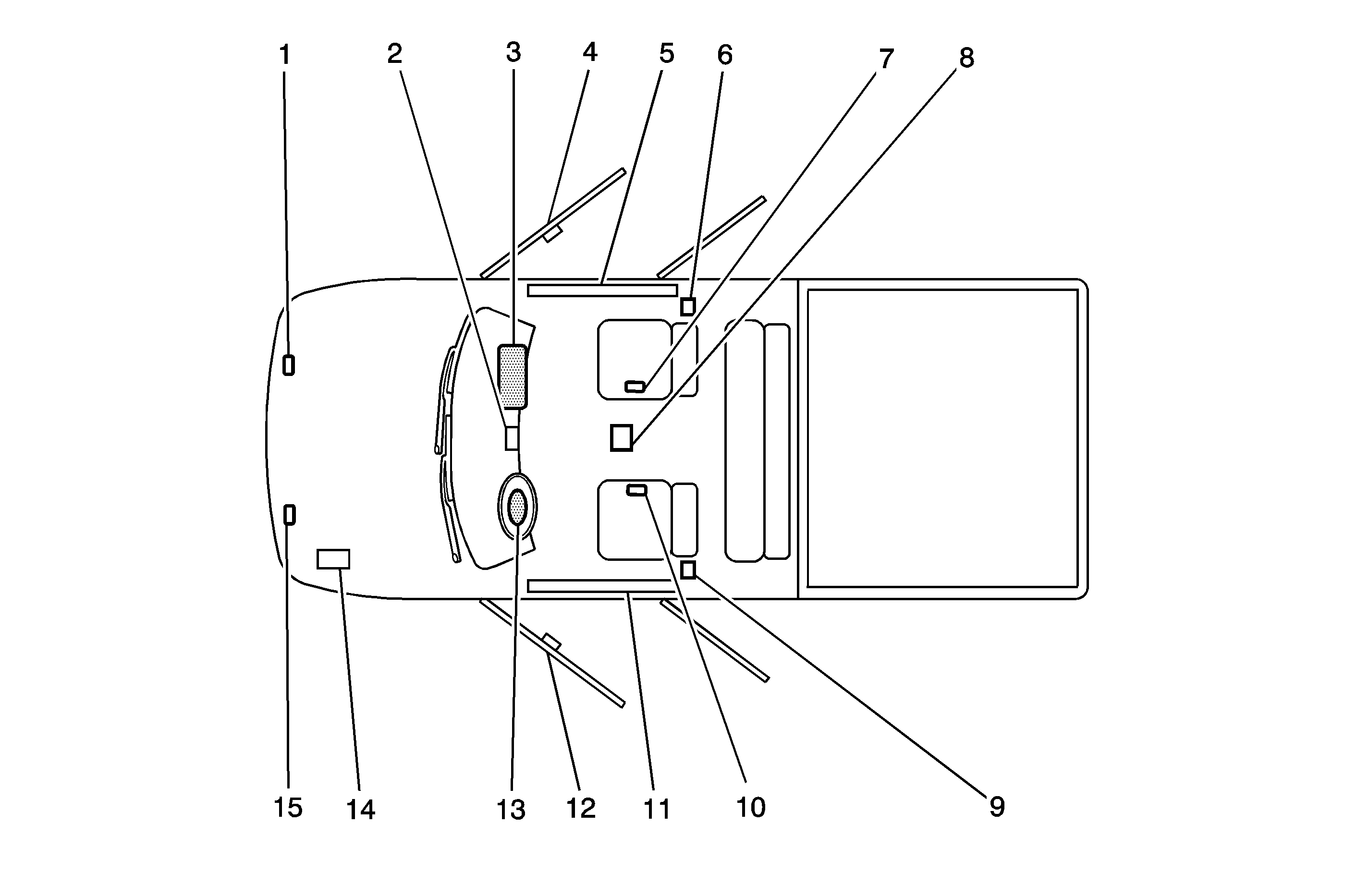 1
2
3
4
5
6
7
8
15
14
13
12
11
10
9